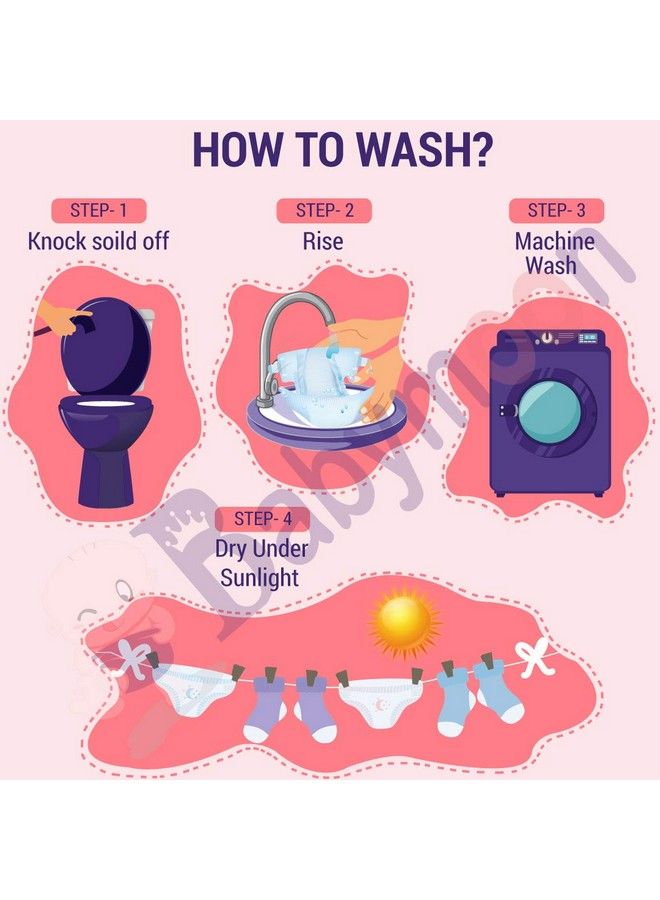 HOW TO WASH?

STEP- 1
Knock soild off

STEP- 2
Rise

STEP- 3
Machine Wash

STEP- 4
Dry Under Sunlight

Babymoon