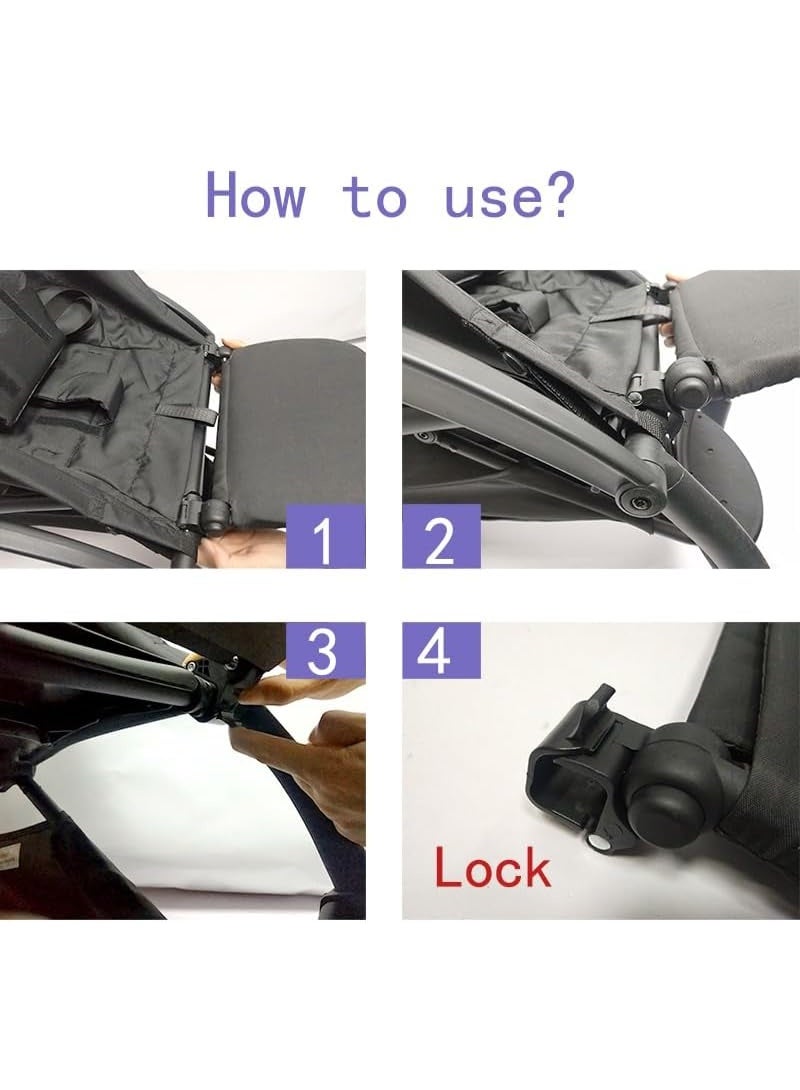 How to use?

1

2

3

4

Lock