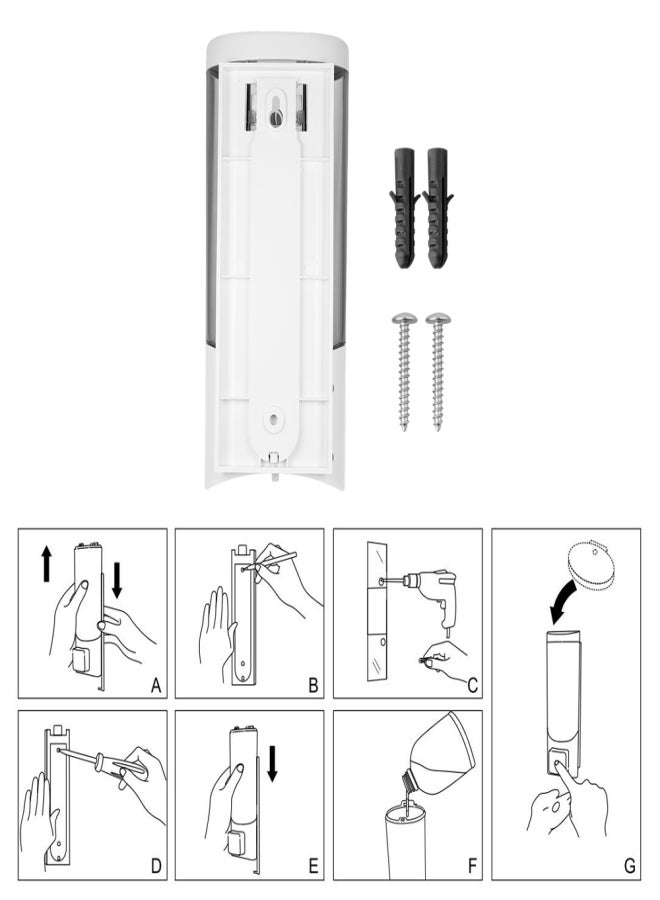 A

B

C

D

E

F

G