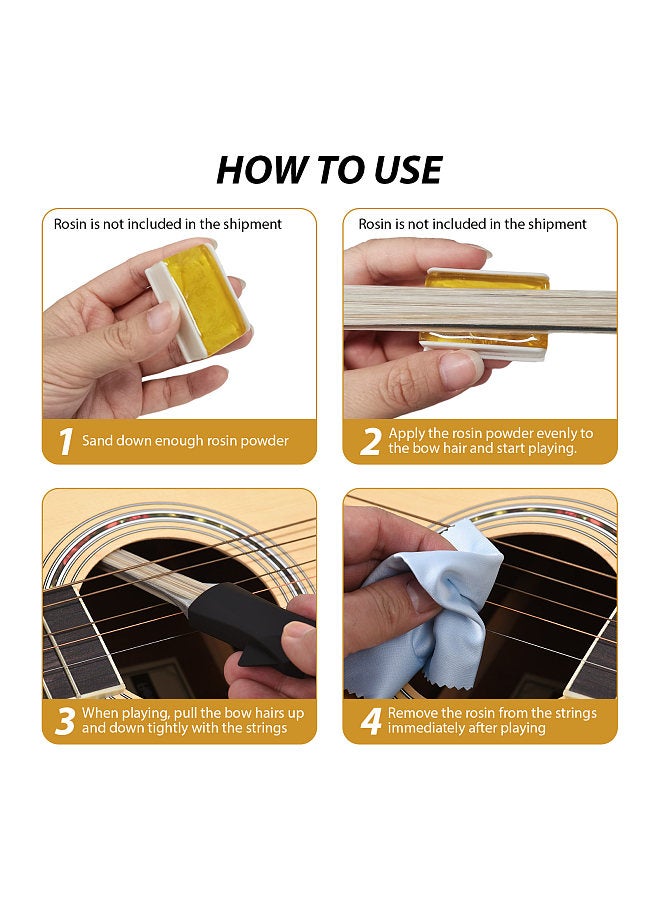 HOW TO USE

Rosin is not included in the shipment

1 Sand down enough rosin powder

Rosin is not included in the shipment

2 Apply the rosin powder evenly to the bow hair and start playing.

3 When playing, pull the bow hairs up and down tightly with the strings

4 Remove the rosin from the strings immediately after playing