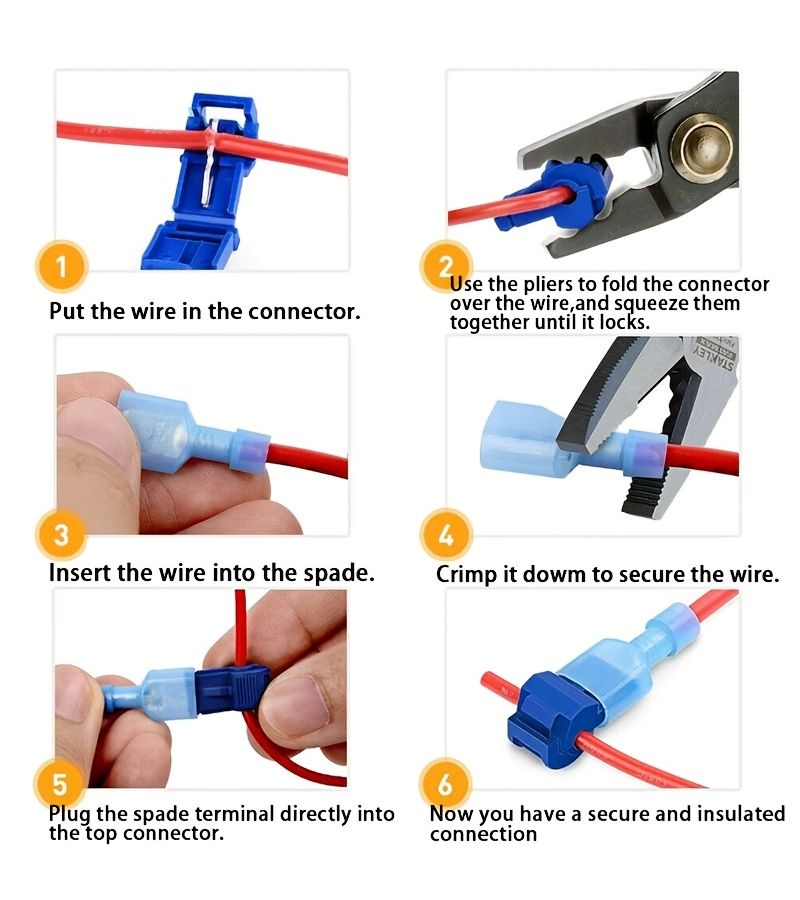 1
Put the wire in the connector.

2
Use the pliers to fold the connector over the wire,and squeeze them together until it locks.

STANLEY

3
Insert the wire into the spade.

4
Crimp it dowm to secure the wire.

5
Plug the spade terminal directly into the top connector.

6
Now you have a secure and insulated connection