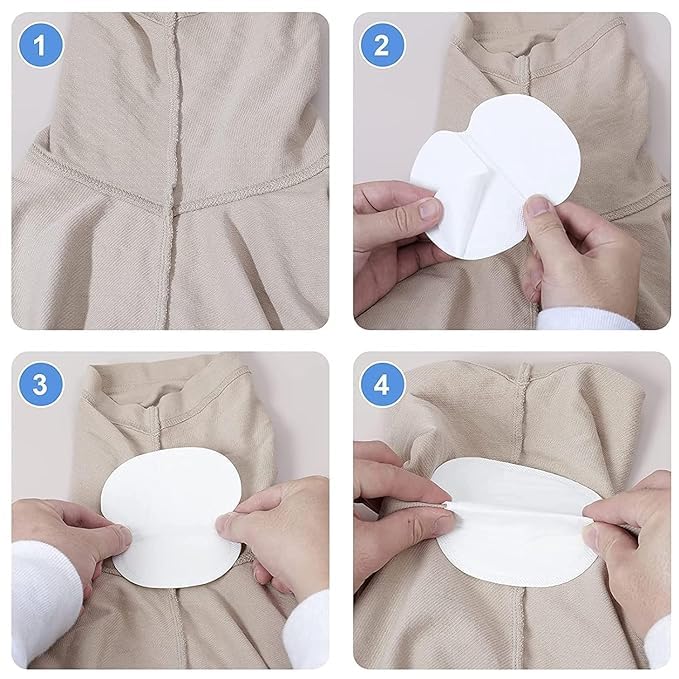 1

2

3

4