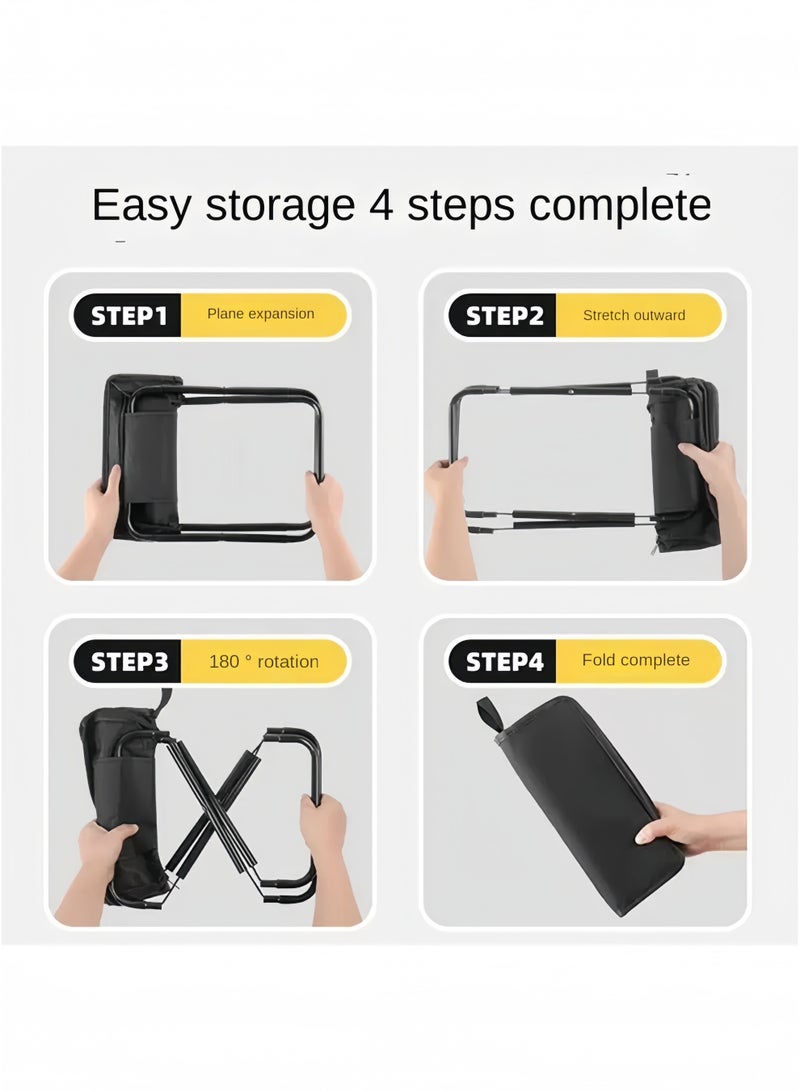 Easy storage 4 steps complete

STEP1 Plane expansion

STEP2 Stretch outward

STEP3 180 ° rotation

STEP4 Fold complete