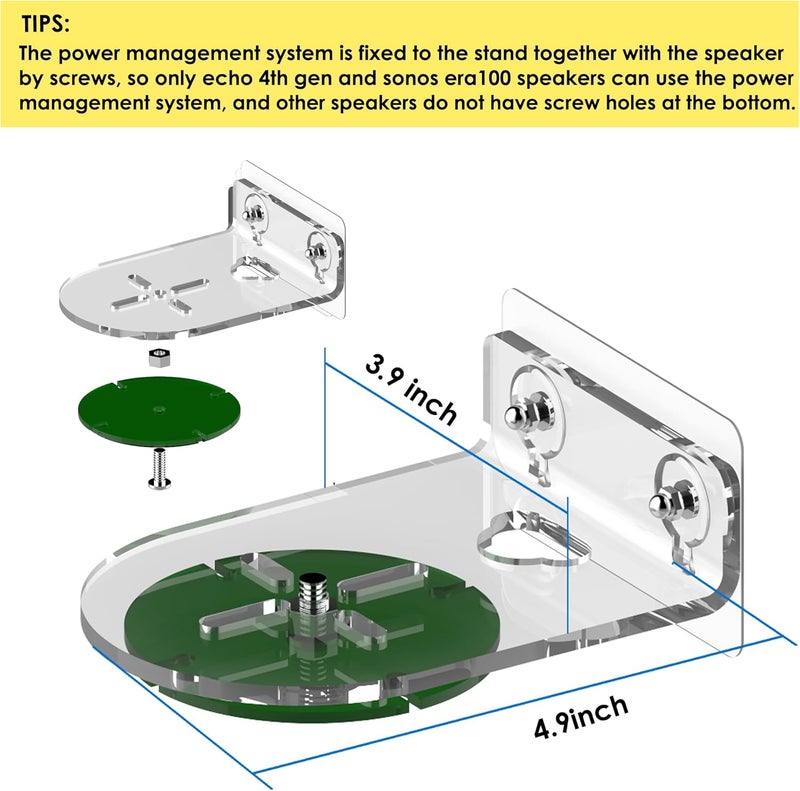 TIPS:
The power management system is fixed to the stand together with the speaker by screws, so only echo 4th gen and sonos era100 speakers can use the power management system, and other speakers do not have screw holes at the bottom.

3.9 inch

4.9inch