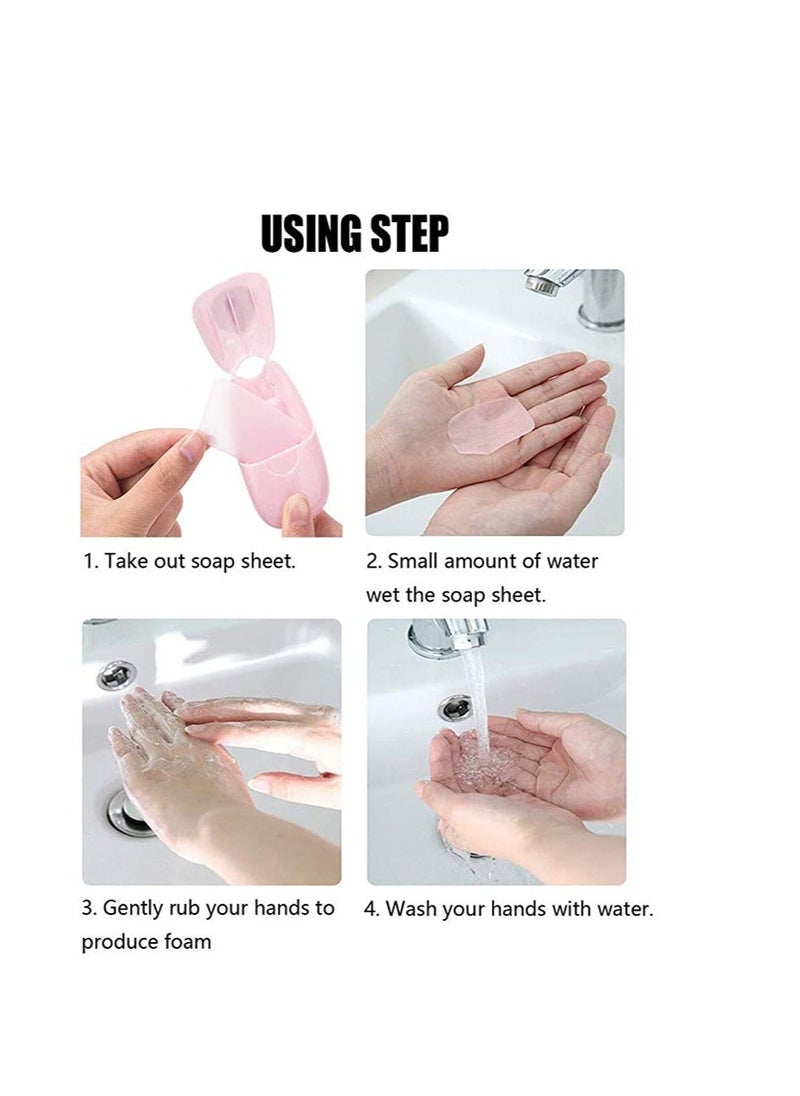 USING STEP

1. Take out soap sheet.

2. Small amount of water wet the soap sheet.

3. Gently rub your hands to produce foam

4. Wash your hands with water.