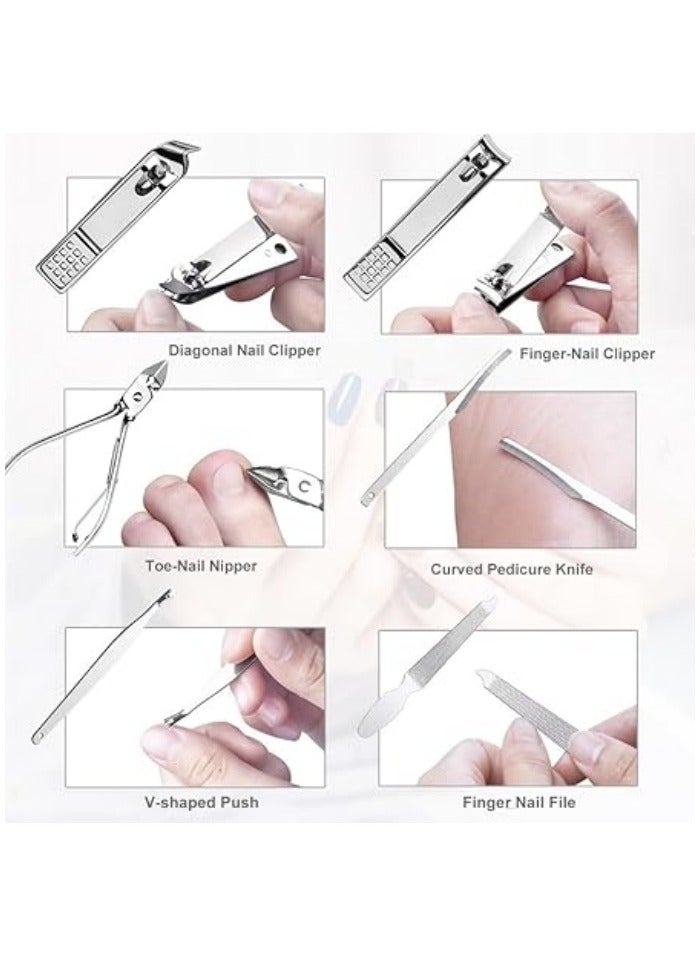 Diagonal Nail Clipper

Finger-Nail Clipper

Toe-Nail Nipper

Curved Pedicure Knife

V-shaped Push

Finger Nail File