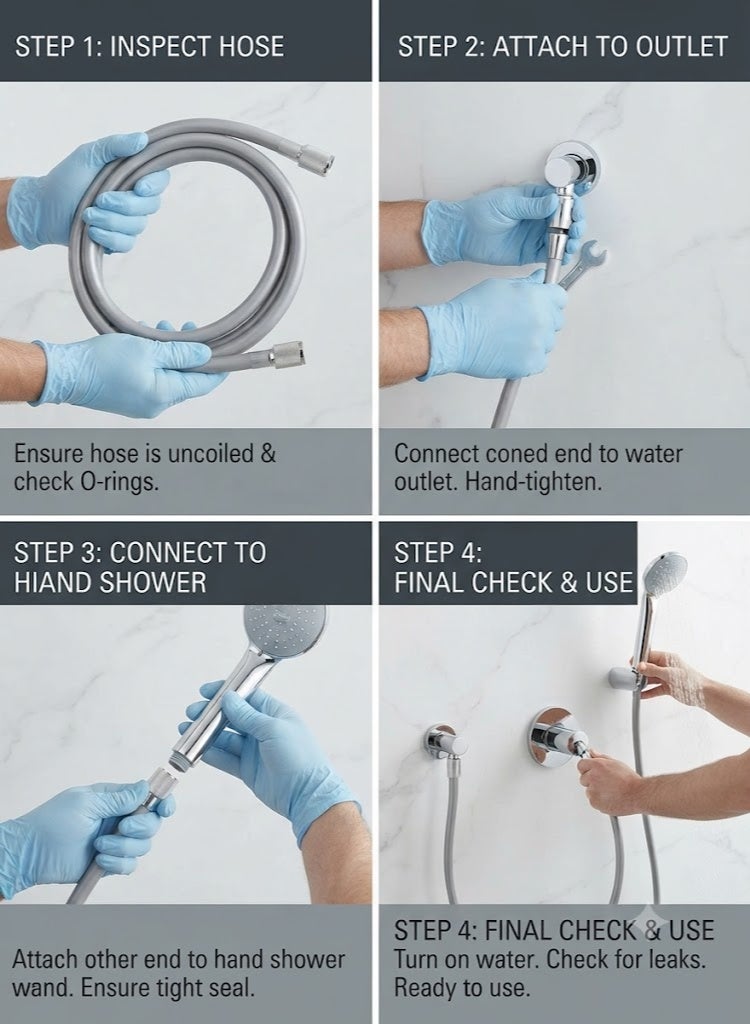 STEP 1: INSPECT HOSE

Ensure hose is uncoiled & check O-rings.

STEP 2: ATTACH TO OUTLET

Connect coned end to water outlet. Hand-tighten.

STEP 3: CONNECT TO HIAND SHOWER

Attach other end to hand shower wand. Ensure tight seal.

STEP 4: FINAL CHECK & USE

STEP 4: FINAL CHECK & USE
Turn on water. Check for leaks. Ready to use.