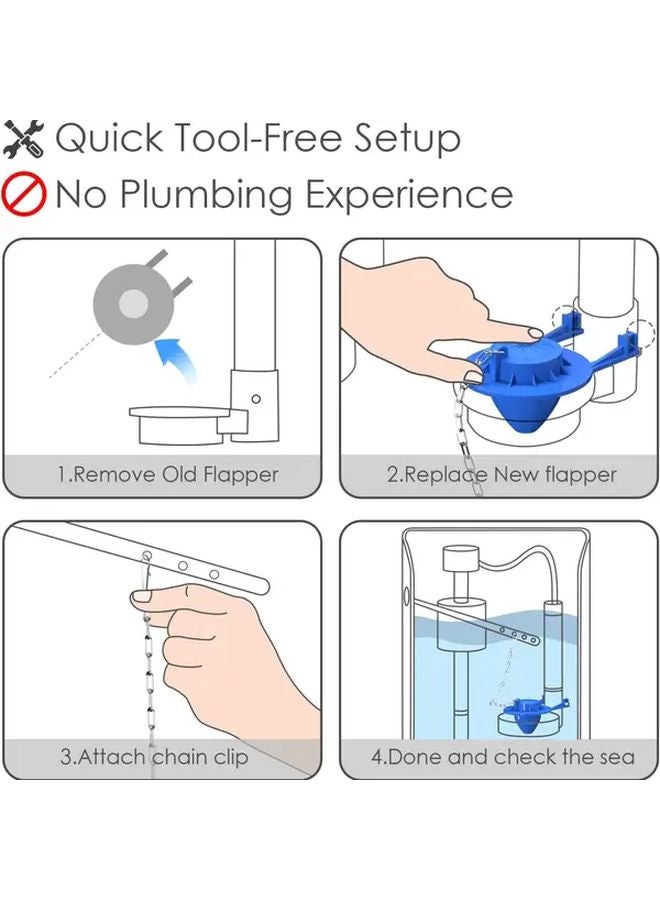 Quick Tool-Free Setup
No Plumbing Experience

1.Remove Old Flapper

2.Replace New flapper

3.Attach chain clip

4.Done and check the sea