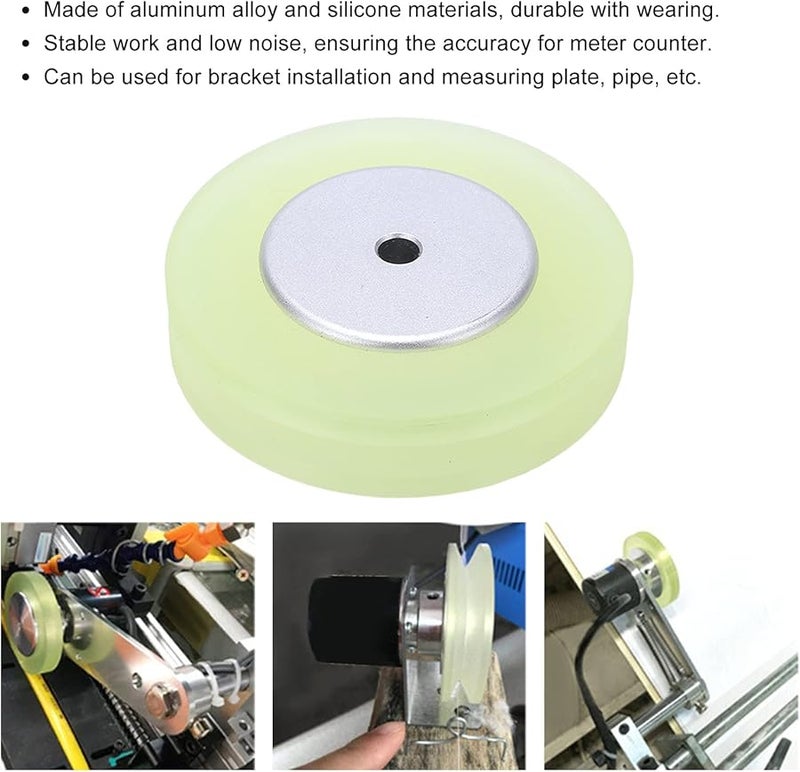 • Made of aluminum alloy and silicone materials, durable with wearing.
• Stable work and low noise, ensuring the accuracy for meter counter.
• Can be used for bracket installation and measuring plate, pipe, etc.