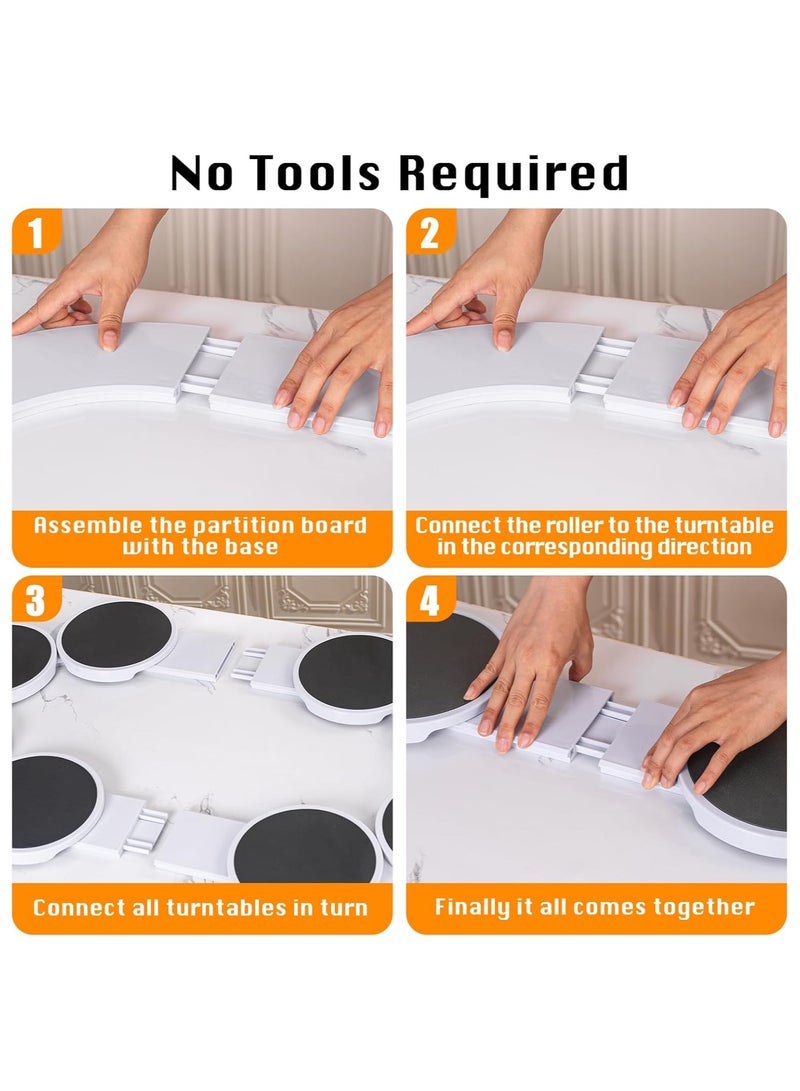 No Tools Required

1

Assemble the partition board with the base

2

Connect the roller to the turntable in the corresponding direction

3

Connect all turntables in turn

4

Finally it all comes together