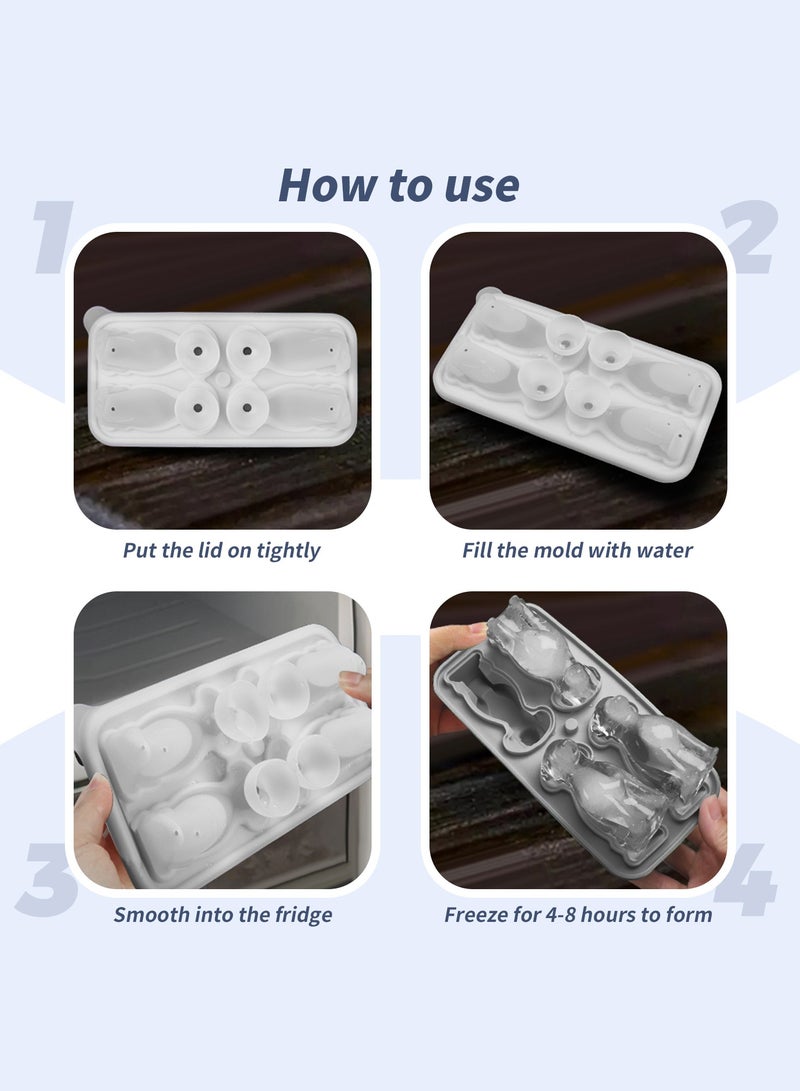 How to use

1

2

Put the lid on tightly

Fill the mold with water

3

4

Smooth into the fridge

Freeze for 4-8 hours to form