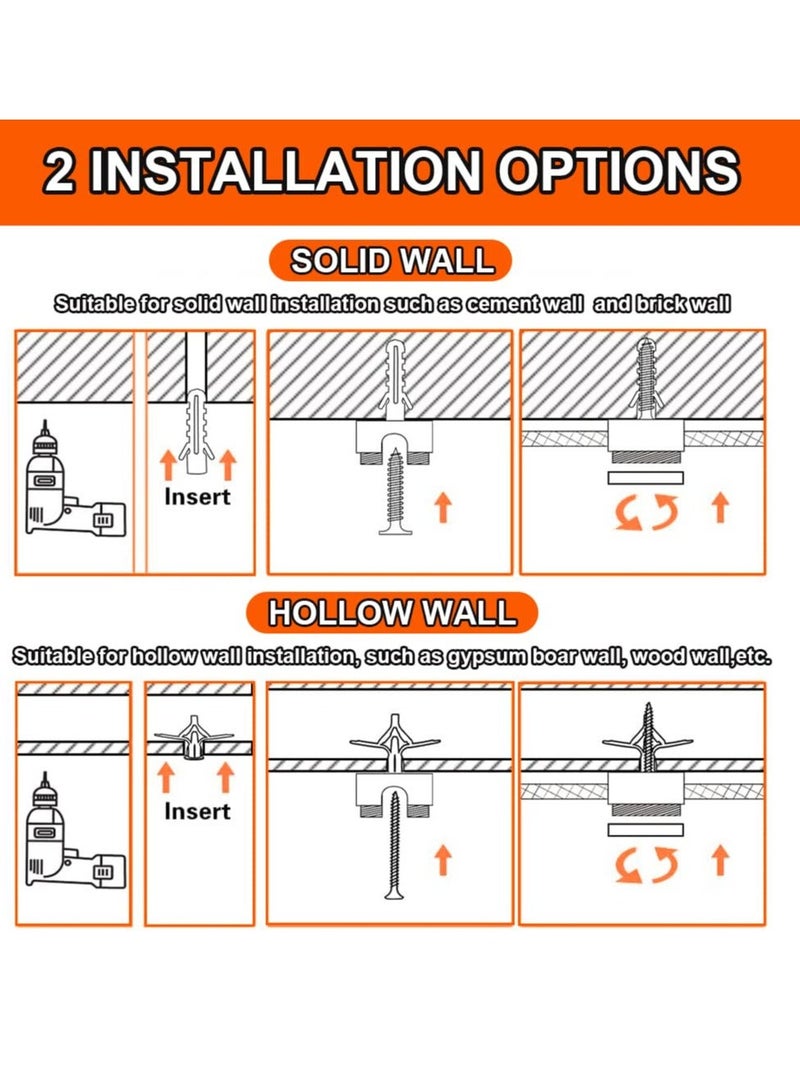 2 INSTALLATION OPTIONS

SOLID WALL

Suitable for solid wall installation such as cement wall and brick wall

Insert

HOLLOW WALL

Suitable for hollow wall installation, such as gypsum boar wall, wood wall,etc.

Insert