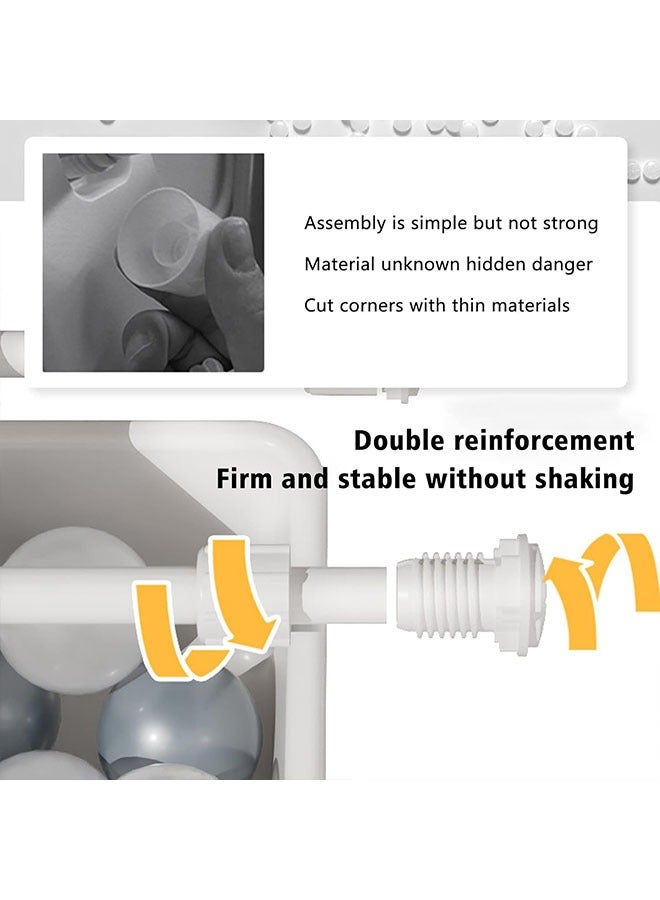 Assembly is simple but not strong

Material unknown hidden danger

Cut corners with thin materials

Double reinforcement
Firm and stable without shaking