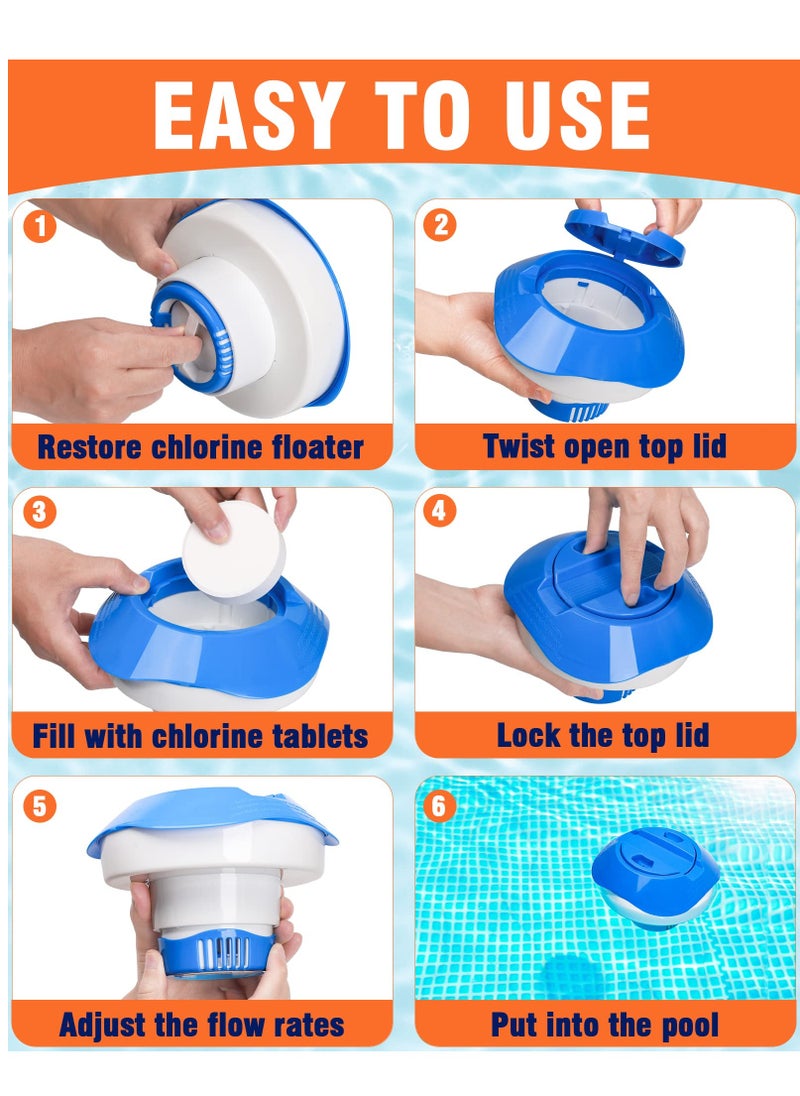 EASY TO USE

1

Restore chlorine floater

2

Twist open top lid

3

Fill with chlorine tablets

4

Lock the top lid

5

Adjust the flow rates

6

Put into the pool