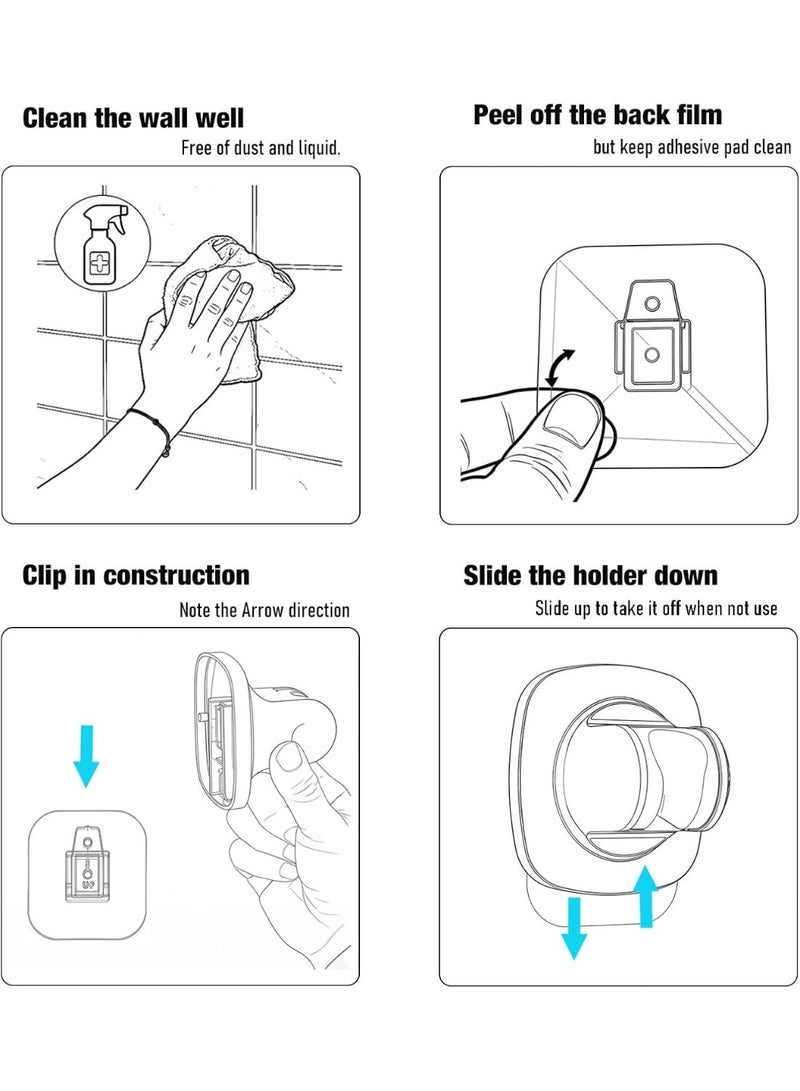 Clean the wall well
Free of dust and liquid.

Peel off the back film
but keep adhesive pad clean

Clip in construction
Note the Arrow direction

UP

Slide the holder down
Slide up to take it off when not use