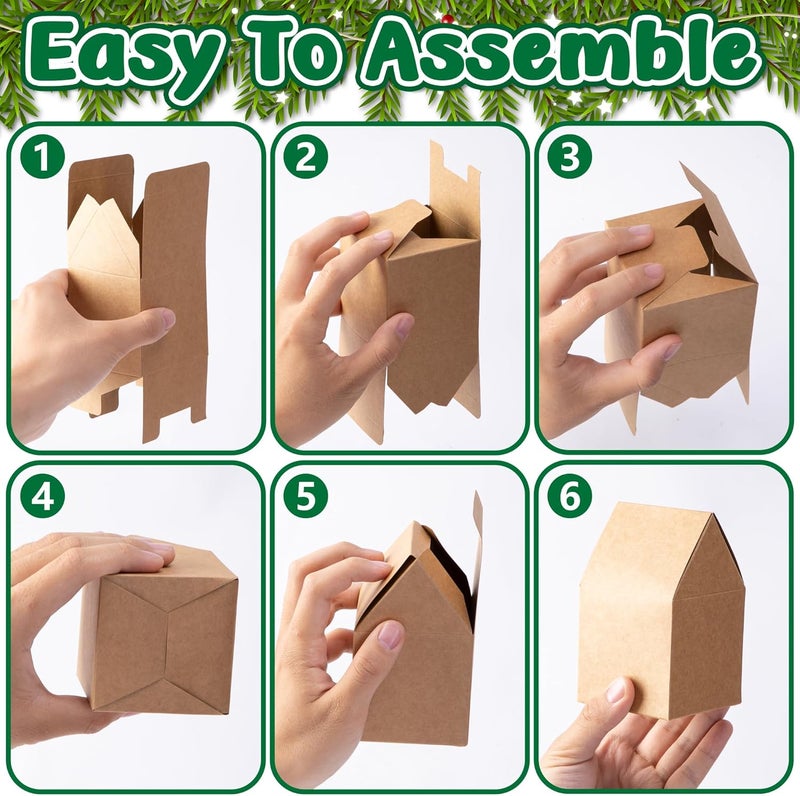 Easy To Assemble

1

2

3

4

5

6