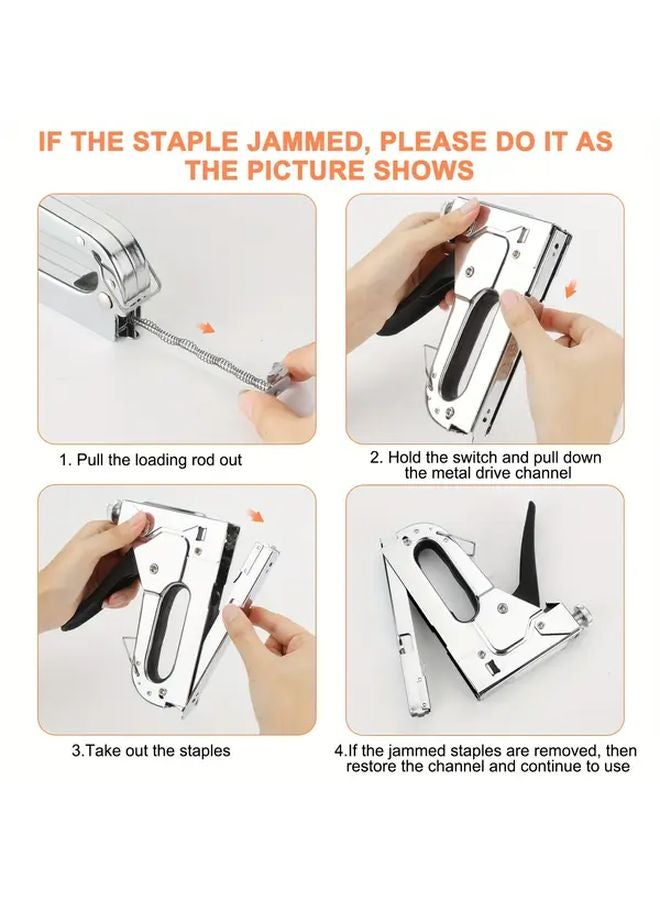 IF THE STAPLE JAMMED, PLEASE DO IT AS THE PICTURE SHOWS

1. Pull the loading rod out

2. Hold the switch and pull down the metal drive channel

3.Take out the staples

4.If the jammed staples are removed, then restore the channel and continue to use