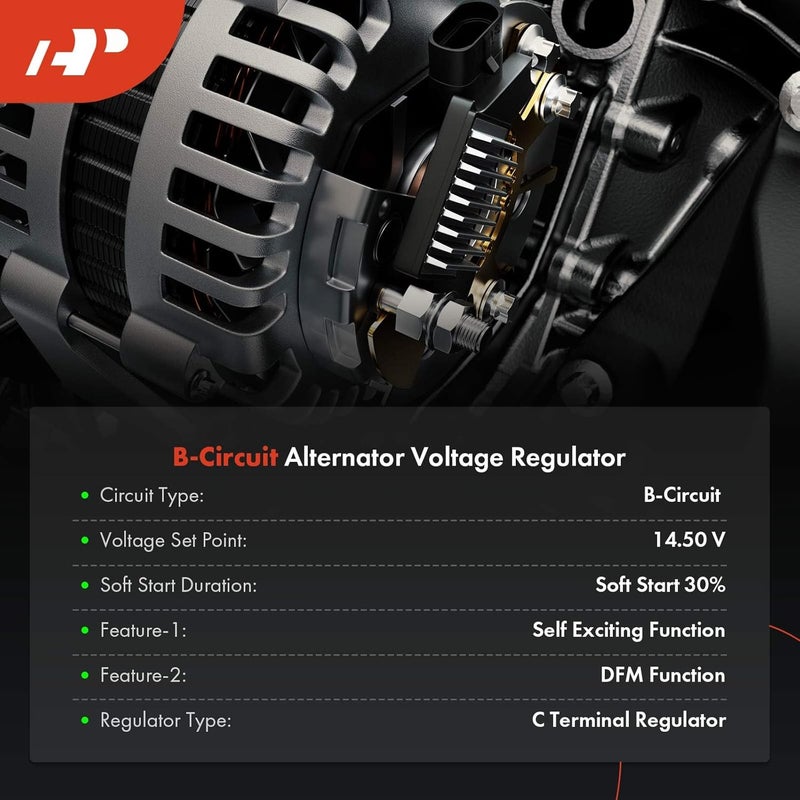 AP

B-Circuit Alternator Voltage Regulator

| | |
|---|---|
| Circuit Type: | B-Circuit |
| Voltage Set Point: | 14.50 V |
| Soft Start Duration: | Soft Start 30% |
| Feature-1: | Self Exciting Function |
| Feature-2: | DFM Function |
| Regulator Type: | C Terminal Regulator |