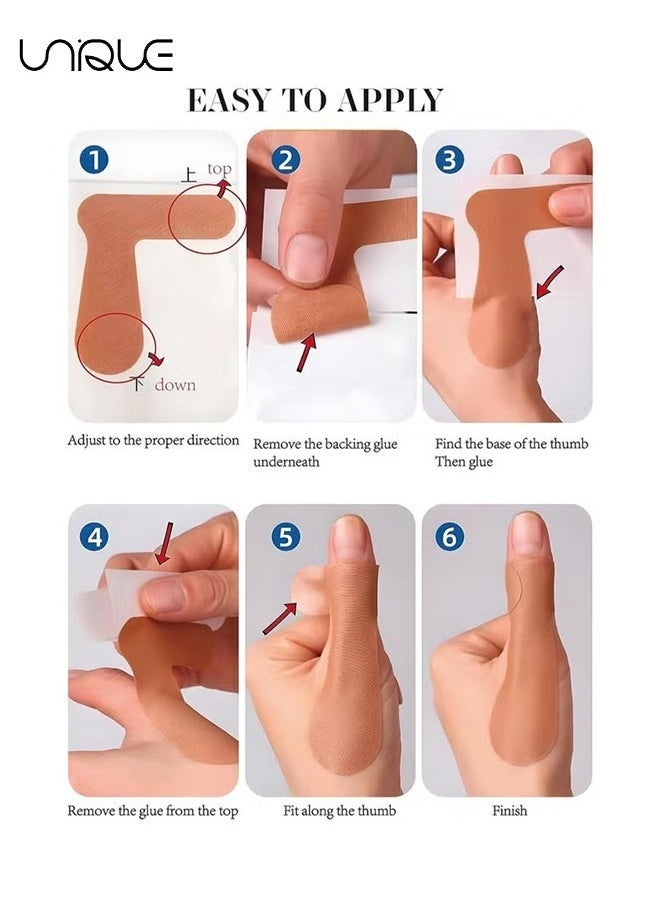 UNIQUE

EASY TO APPLY

1
上 top
下 down

Adjust to the proper direction

2

Remove the backing glue underneath

3

Find the base of the thumb Then glue

4

Remove the glue from the top

5

Fit along the thumb

6

Finish