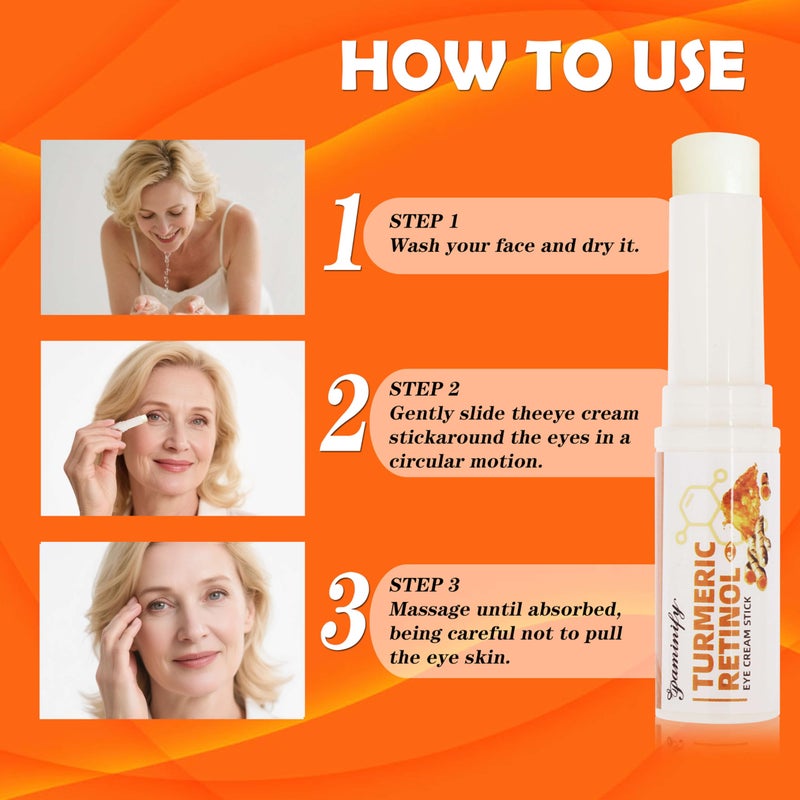 HOW TO USE

1 STEP 1
Wash your face and dry it.

2 STEP 2
Gently slide theeye cream stickaround the eyes in a circular motion.

3 STEP 3
Massage until absorbed, being careful not to pull the eye skin.

Spaminify
TURMERIC
RETINOL
EYE CREAM STICK