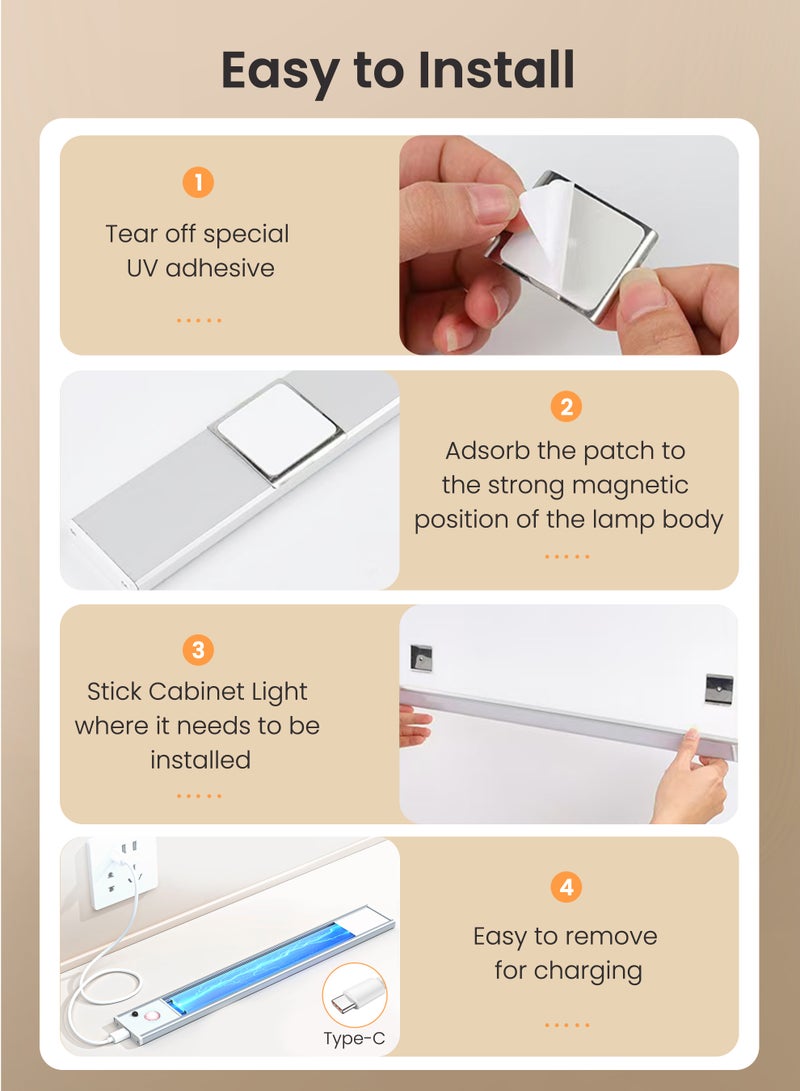 Easy to Install

1

Tear off special UV adhesive

.....

2

Adsorb the patch to the strong magnetic position of the lamp body

.....

3

Stick Cabinet Light where it needs to be installed

.....

4

Easy to remove for charging

.....

Type-C