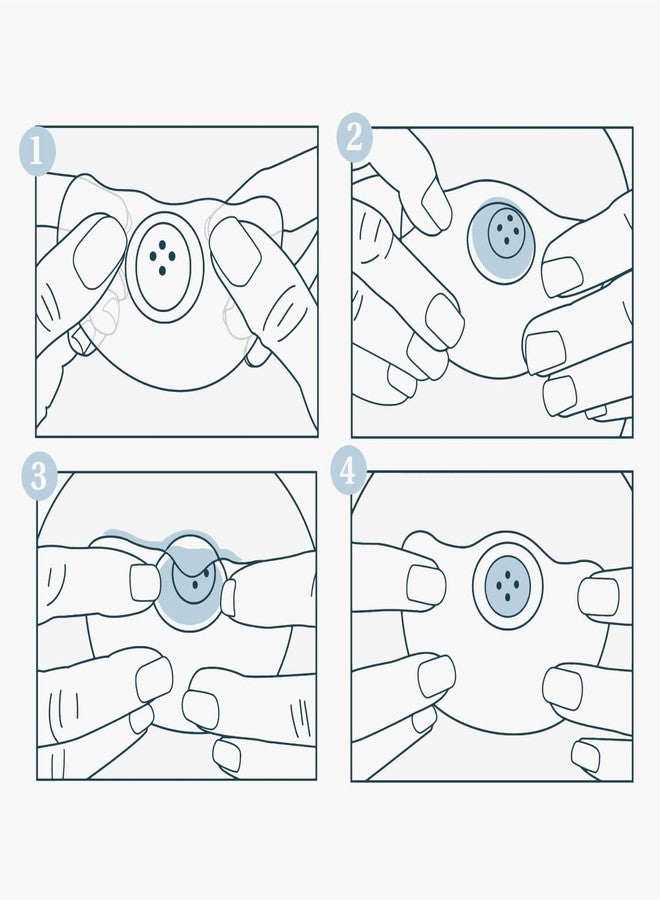 1

2

3

4