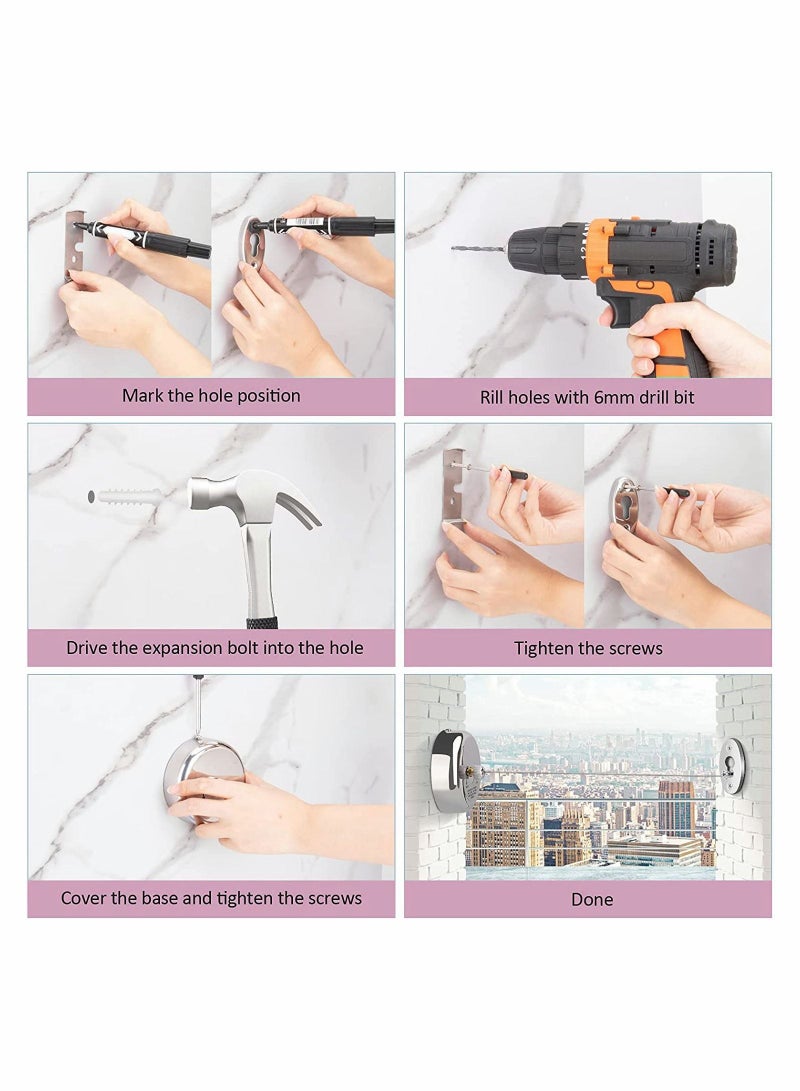 Mark the hole position

Rill holes with 6mm drill bit

Drive the expansion bolt into the hole

Tighten the screws

Cover the base and tighten the screws

Done