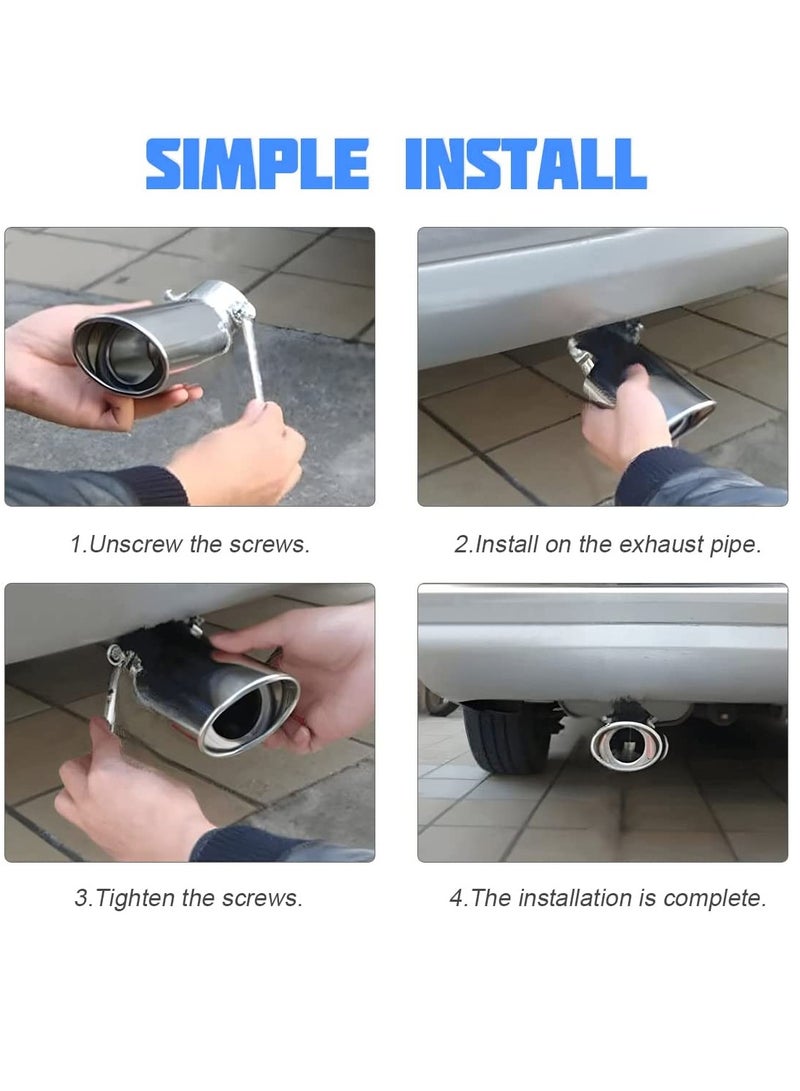 SIMPLE INSTALL

1.Unscrew the screws.

2.Install on the exhaust pipe.

3.Tighten the screws.

4.The installation is complete.