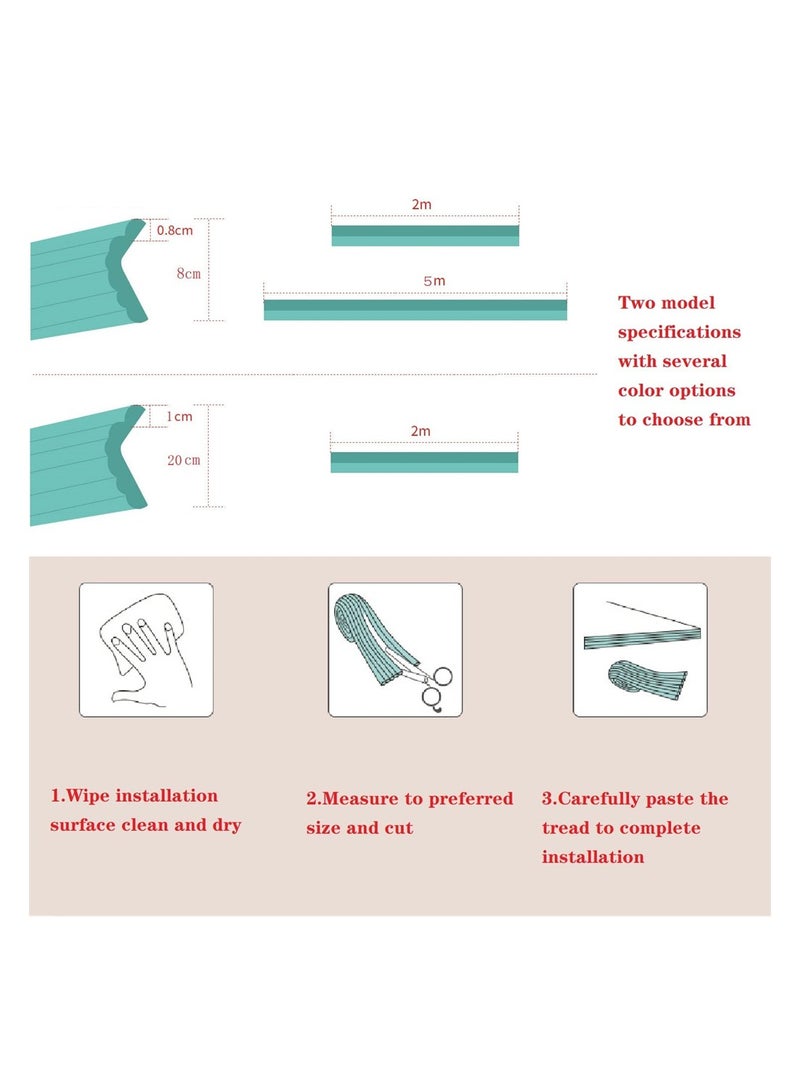 0.8cm

8cm

2m

5m

Two model specifications with several color options to choose from

1cm

20cm

2m

1.Wipe installation surface clean and dry

2.Measure to preferred size and cut

3.Carefully paste the tread to complete installation