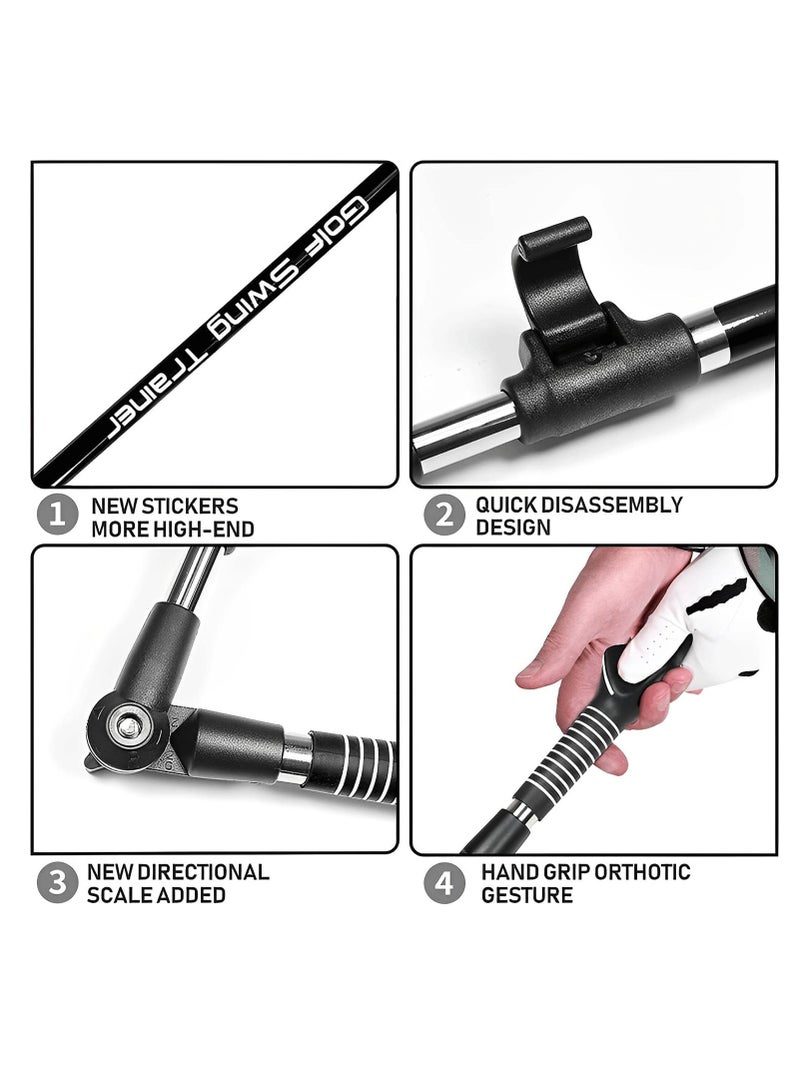 Golf Swing Trainer

1 NEW STICKERS MORE HIGH-END

2 QUICK DISASSEMBLY DESIGN

3 NEW DIRECTIONAL SCALE ADDED

4 HAND GRIP ORTHOTIC GESTURE