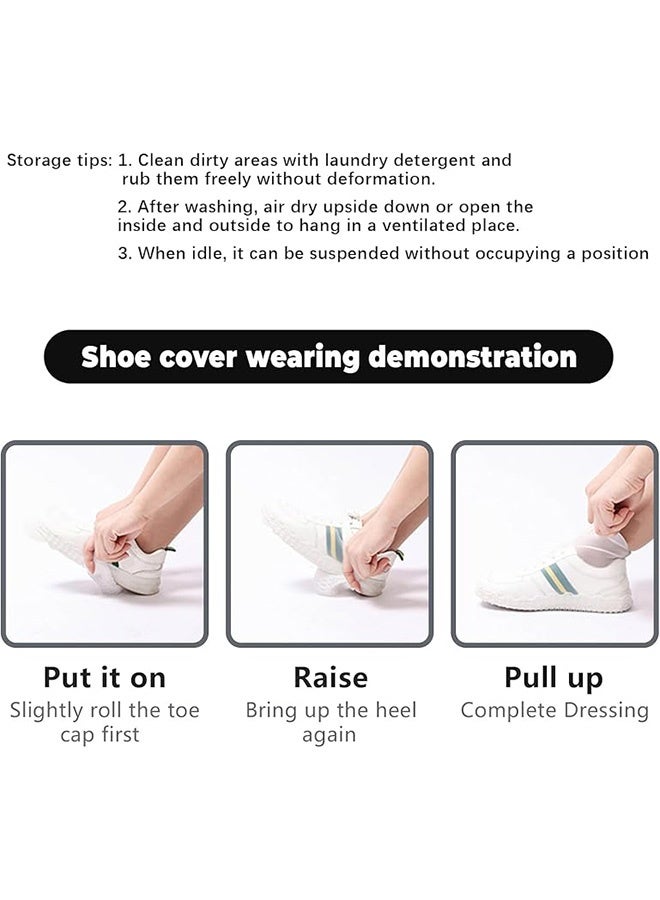 Storage tips: 1. Clean dirty areas with laundry detergent and rub them freely without deformation.

2. After washing, air dry upside down or open the inside and outside to hang in a ventilated place.

3. When idle, it can be suspended without occupying a position

Shoe cover wearing demonstration

Put it on
Slightly roll the toe cap first

Raise
Bring up the heel again

Pull up
Complete Dressing