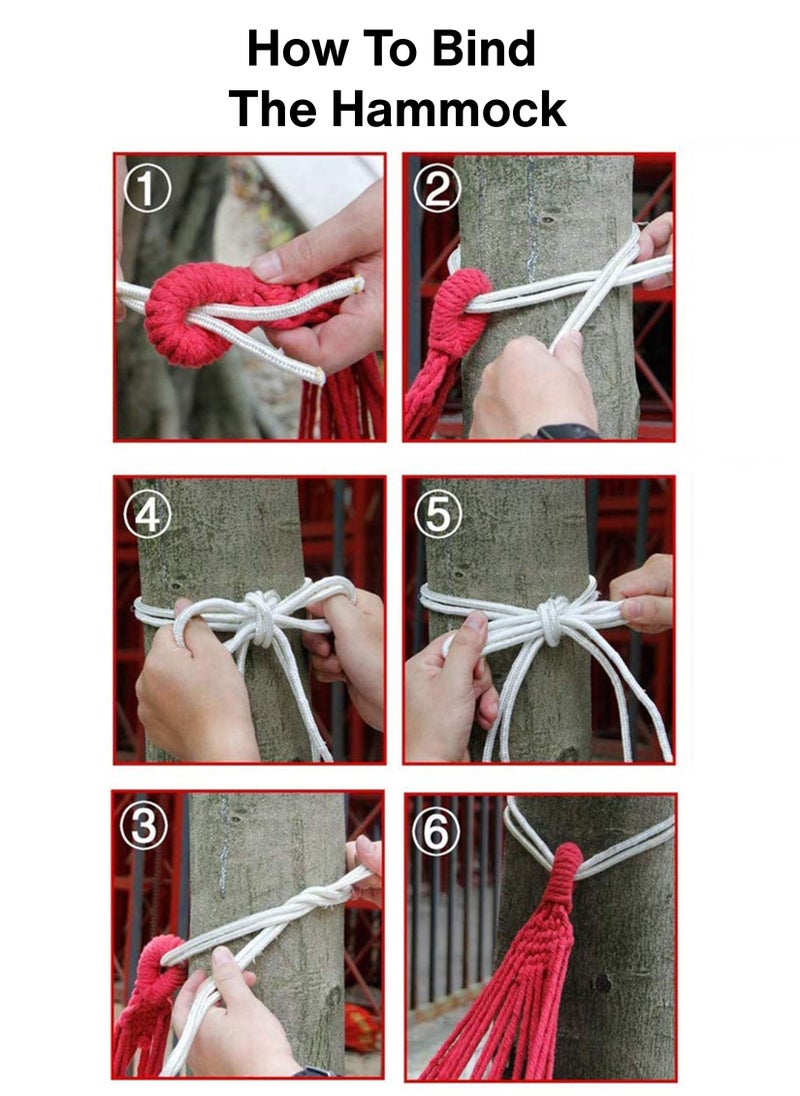 How To Bind The Hammock

①

②

④

⑤

③

⑥