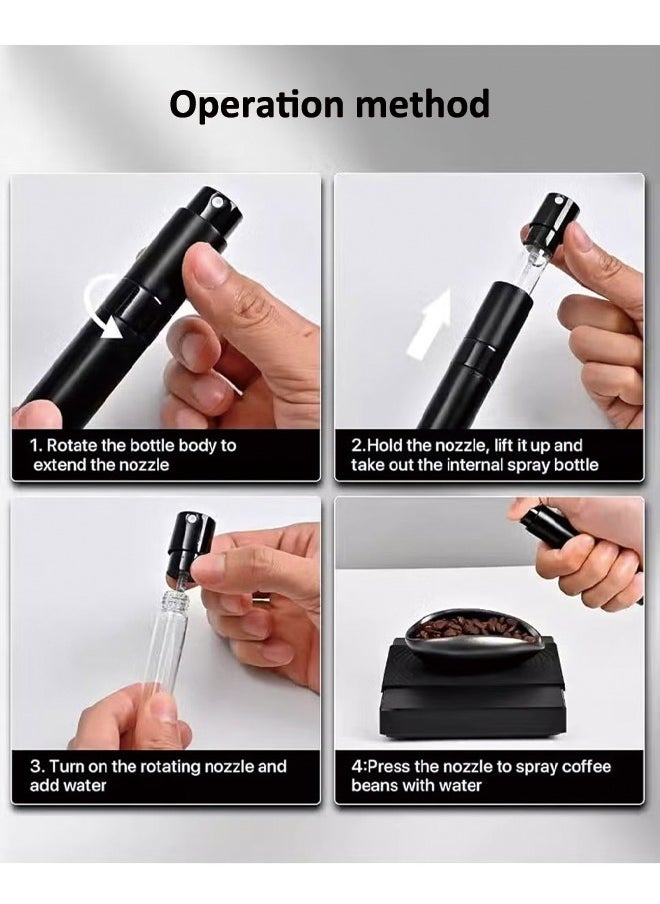 Operation method

1. Rotate the bottle body to extend the nozzle

2.Hold the nozzle, lift it up and take out the internal spray bottle

3. Turn on the rotating nozzle and add water

4:Press the nozzle to spray coffee beans with water