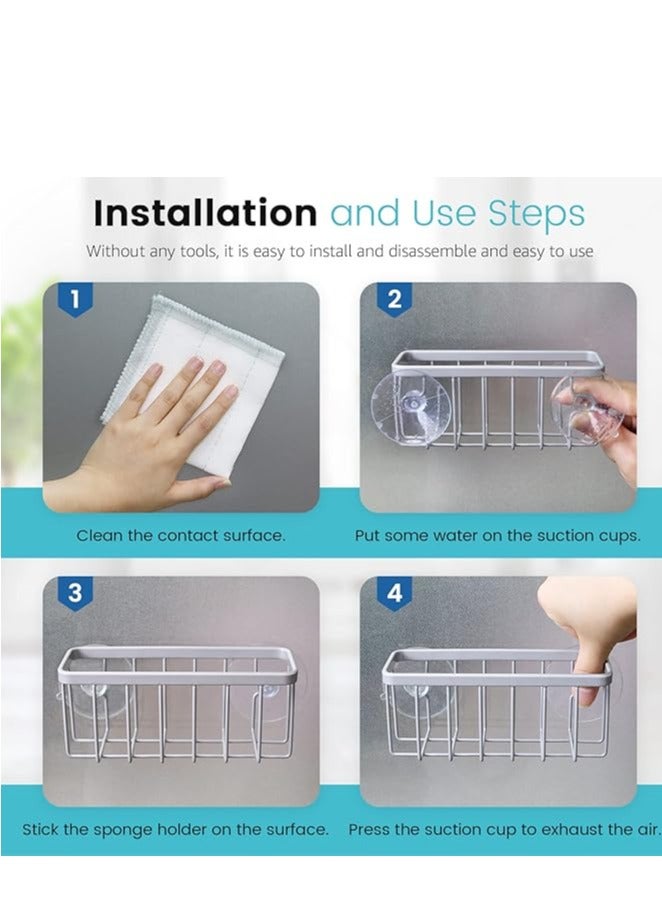 Installation and Use Steps

Without any tools, it is easy to install and disassemble and easy to use

1

Clean the contact surface.

2

Put some water on the suction cups.

3

Stick the sponge holder on the surface.

4

Press the suction cup to exhaust the air.