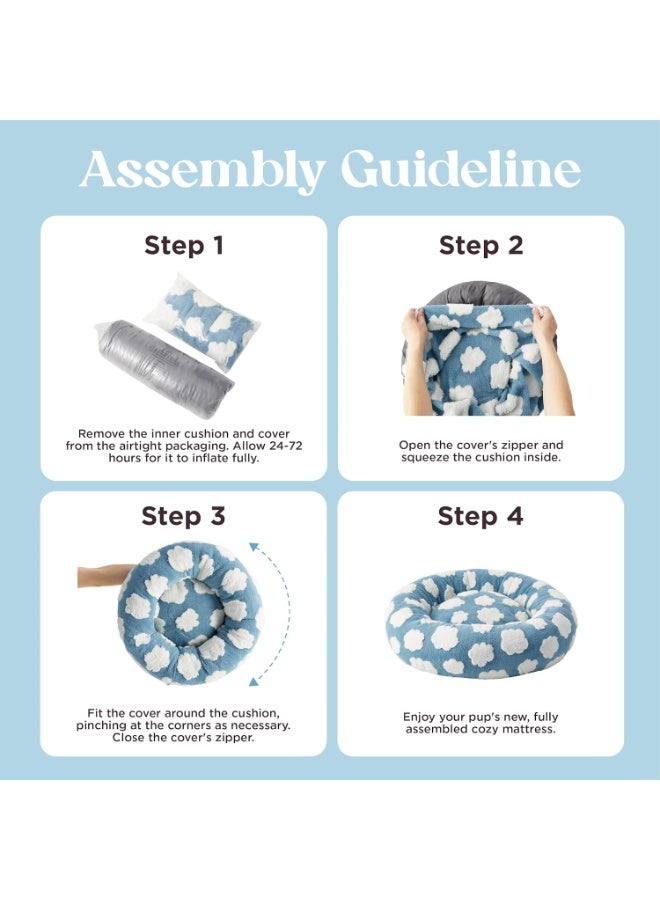 Assembly Guideline

Step 1

Remove the inner cushion and cover from the airtight packaging. Allow 24-72 hours for it to inflate fully.

Step 2

Open the cover's zipper and squeeze the cushion inside.

Step 3

Fit the cover around the cushion, pinching at the corners as necessary. Close the cover's zipper.

Step 4

Enjoy your pup's new, fully assembled cozy mattress.