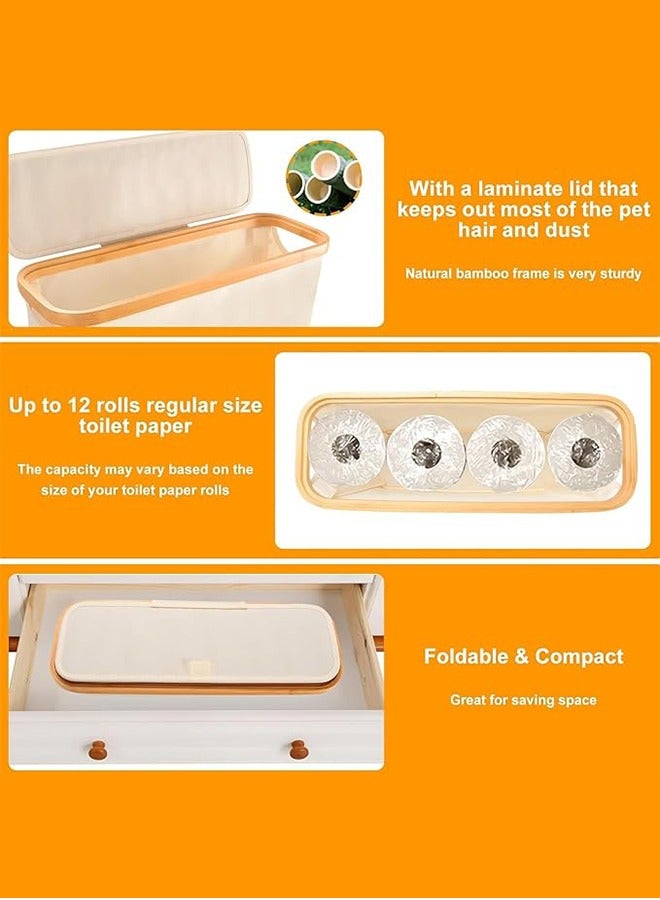 With a laminate lid that keeps out most of the pet hair and dust

Natural bamboo frame is very sturdy

Up to 12 rolls regular size toilet paper

The capacity may vary based on the size of your toilet paper rolls

Foldable & Compact

Great for saving space