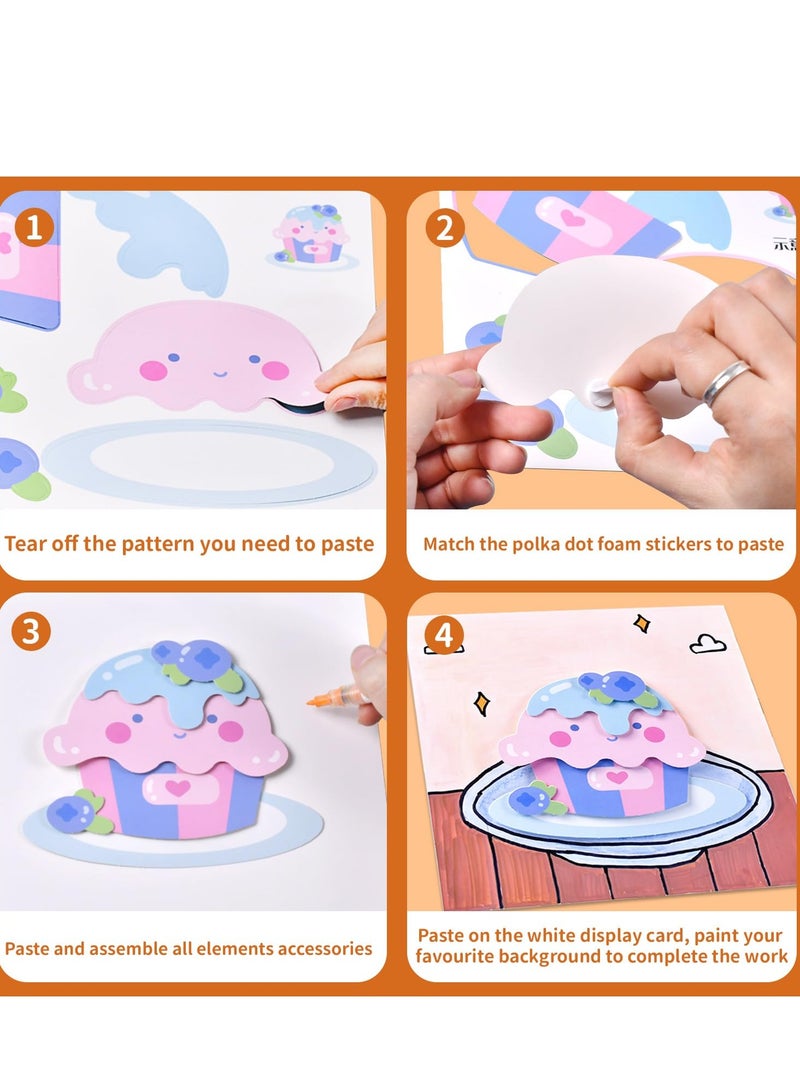 1
Tear off the pattern you need to paste

2
Match the polka dot foam stickers to paste

3
Paste and assemble all elements accessories

4
Paste on the white display card, paint your favourite background to complete the work