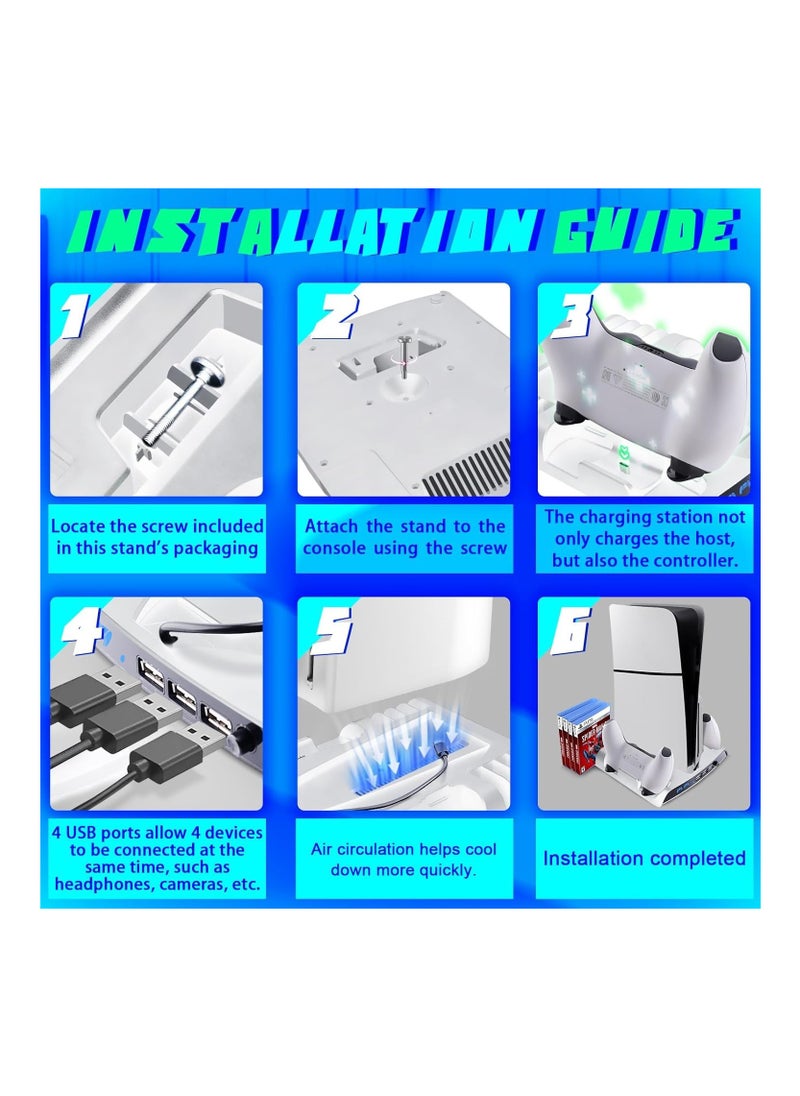 INSTALLATION GUIDE

1

Locate the screw included in this stand's packaging

2

Attach the stand to the console using the screw

3

The charging station not only charges the host, but also the controller.

4

4 USB ports allow 4 devices to be connected at the same time, such as headphones, cameras, etc.

5

Air circulation helps cool down more quickly.

6

Installation completed