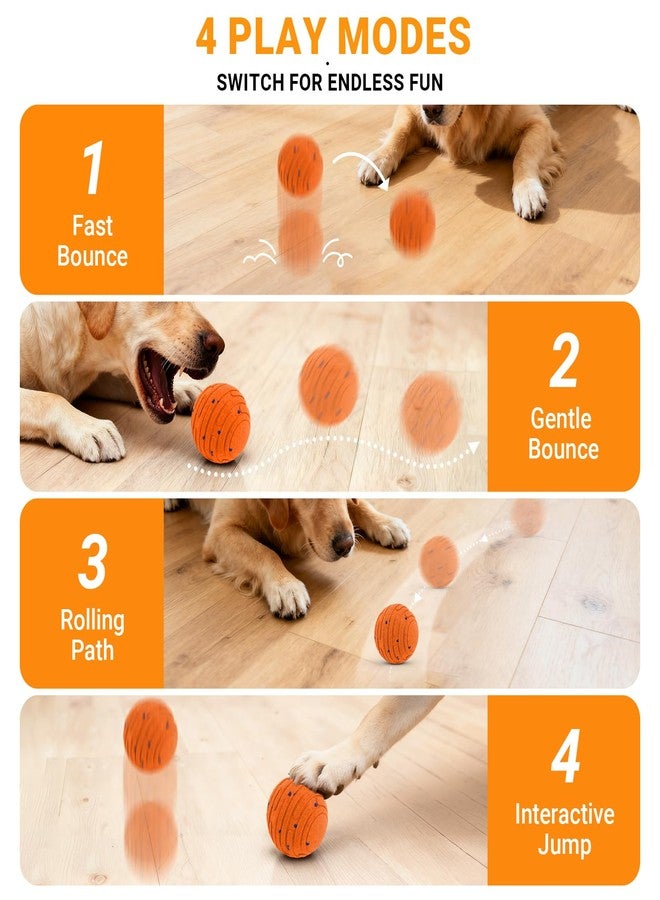 4 PLAY MODES

SWITCH FOR ENDLESS FUN

1
Fast Bounce

2
Gentle Bounce

3
Rolling Path

4
Interactive Jump