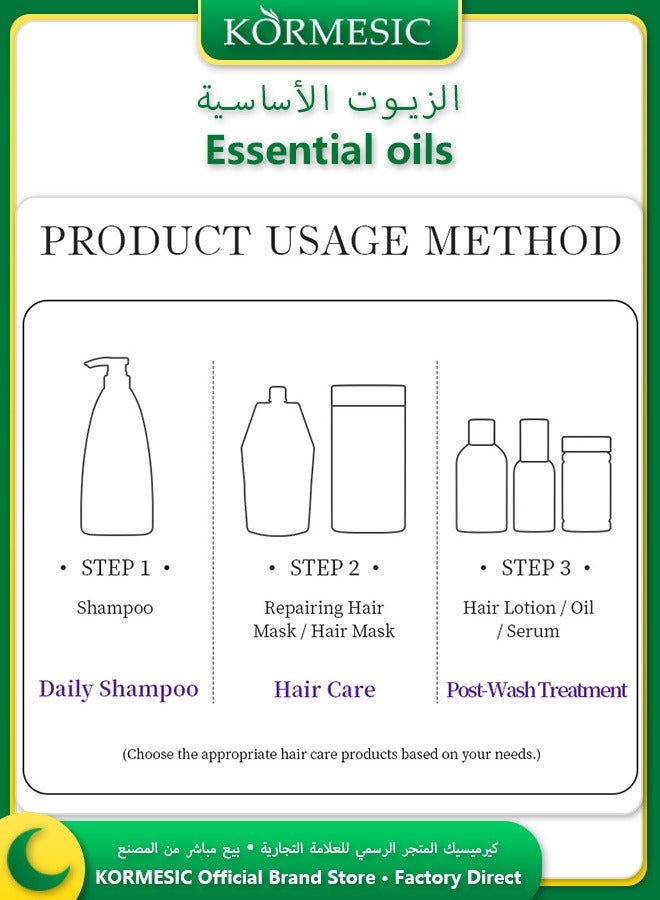 KORMESIC

الزيوت الأساسية

Essential oils

PRODUCT USAGE METHOD

• STEP 1 •

Shampoo

Daily Shampoo

• STEP 2 •

Repairing Hair Mask / Hair Mask

Hair Care

• STEP 3 •

Hair Lotion / Oil / Serum

Post-Wash Treatment

(Choose the appropriate hair care products based on your needs.)

كيرميسيك المتجر الرسمي للعلامة التجارية • بيع مباشر من المصنع

KORMESIC Official Brand Store • Factory Direct