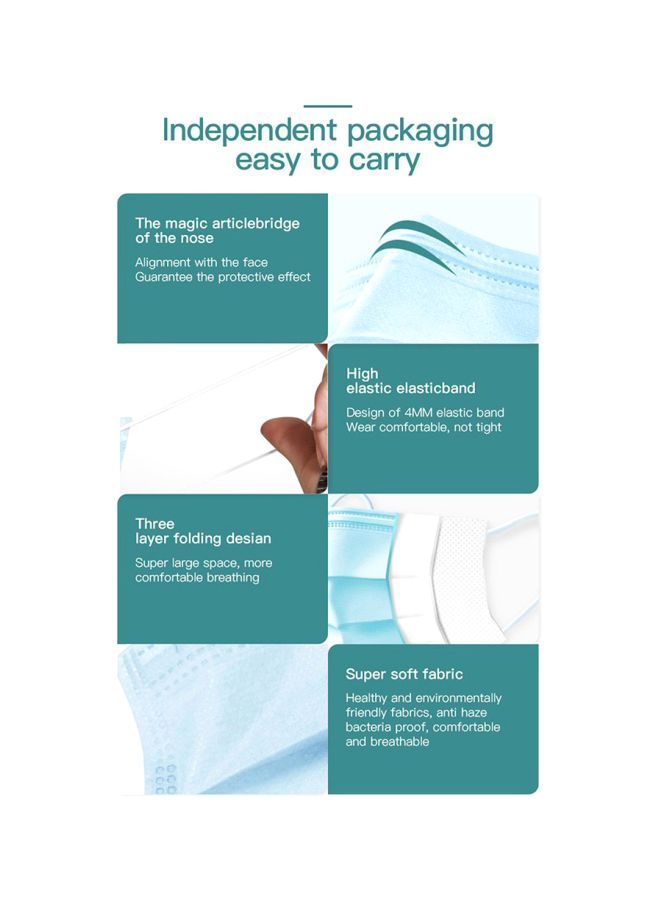 Independent packaging
easy to carry

The magic articlebridge of the nose

Alignment with the face
Guarantee the protective effect

High
elastic elasticband

Design of 4MM elastic band
Wear comfortable, not tight

Three
layer folding desian

Super large space, more comfortable breathing

Super soft fabric

Healthy and environmentally friendly fabrics, anti haze bacteria proof, comfortable and breathable