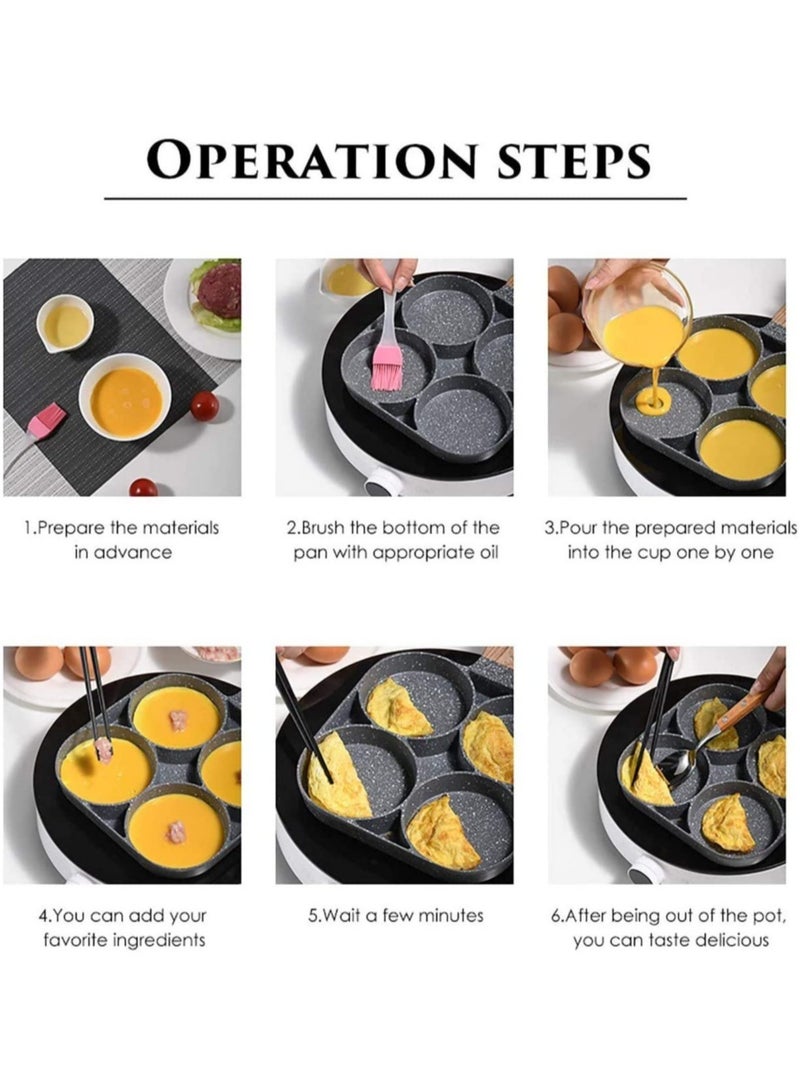 OPERATION STEPS

1.Prepare the materials in advance

2.Brush the bottom of the pan with appropriate oil

3.Pour the prepared materials into the cup one by one

4.You can add your favorite ingredients

5.Wait a few minutes

6.After being out of the pot, you can taste delicious