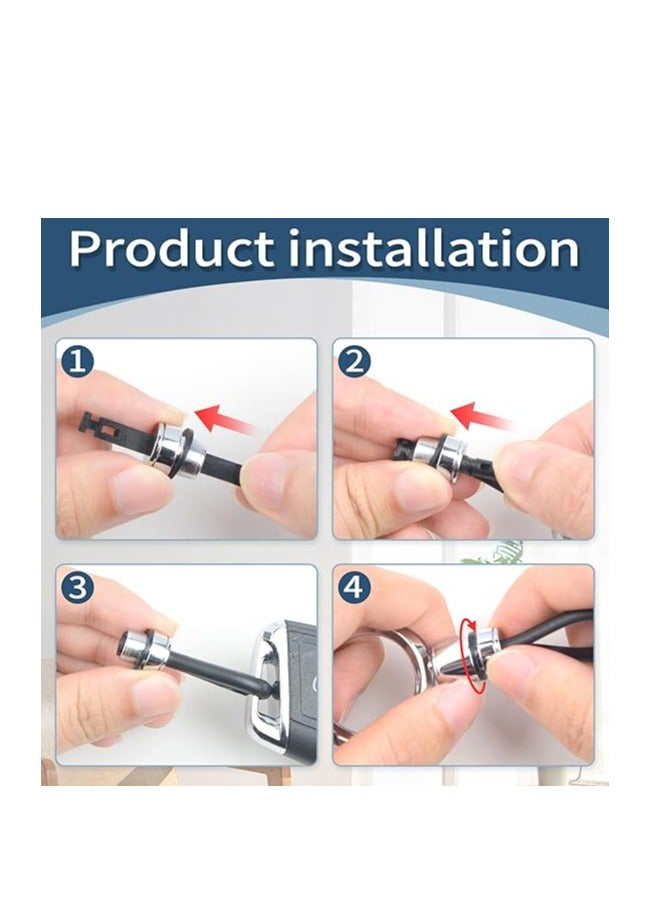 Product installation

1

2

3

4