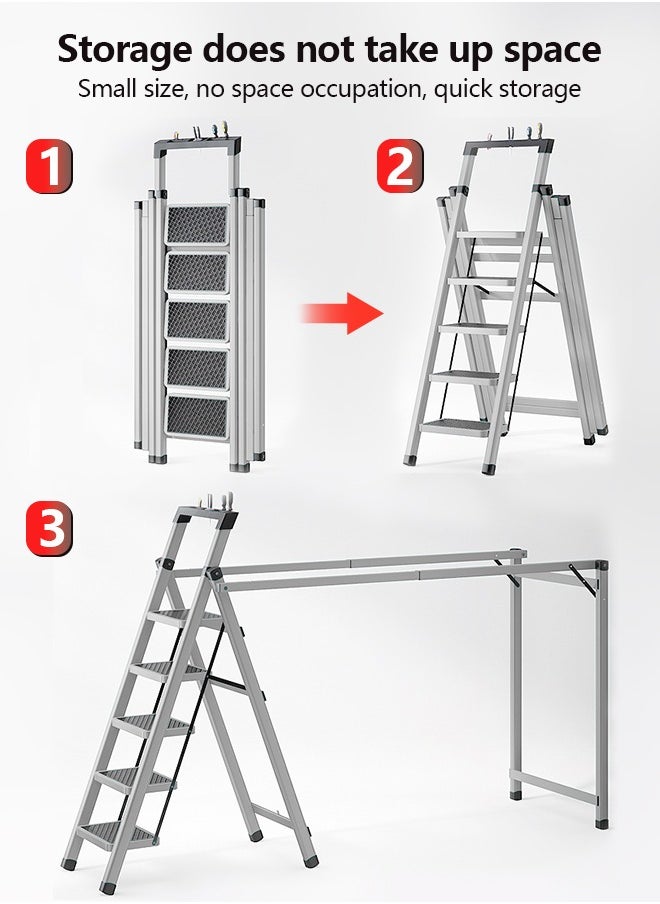 Storage does not take up space
Small size, no space occupation, quick storage

1

2

3