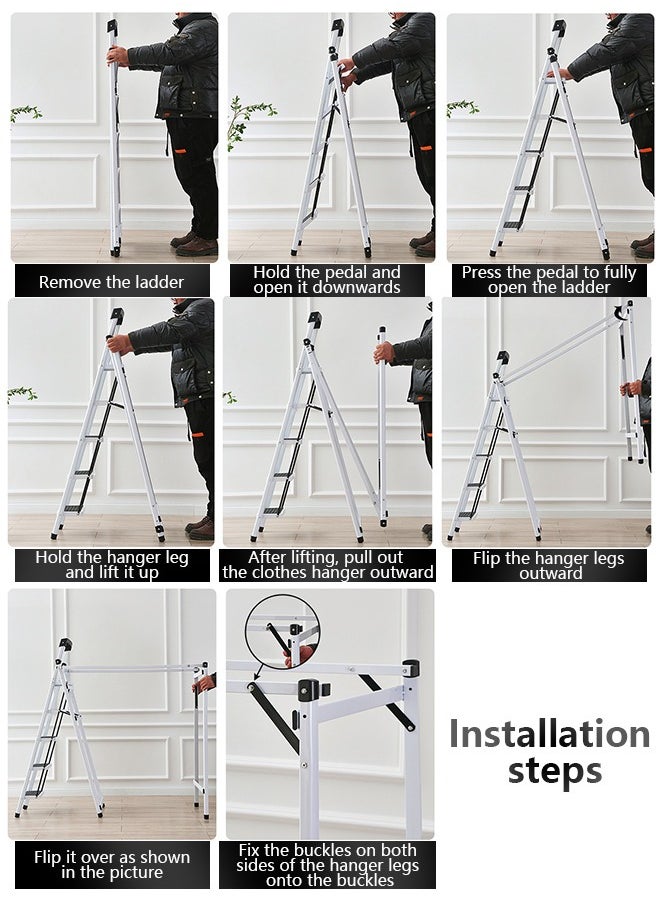 Remove the ladder

Hold the pedal and open it downwards

Press the pedal to fully open the ladder

Hold the hanger leg and lift it up

After lifting, pull out the clothes hanger outward

Flip the hanger legs outward

Flip it over as shown in the picture

Fix the buckles on both sides of the hanger legs onto the buckles

Installation steps