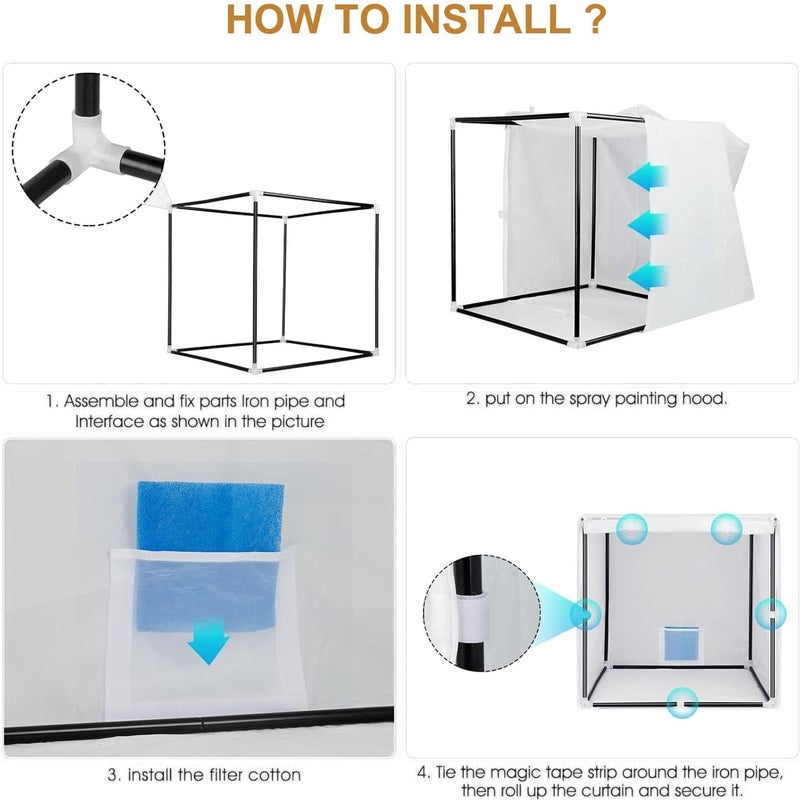 HOW TO INSTALL ?

1. Assemble and fix parts Iron pipe and Interface as shown in the picture

2. put on the spray painting hood.

3. install the filter cotton

4. Tie the magic tape strip around the iron pipe, then roll up the curtain and secure it.