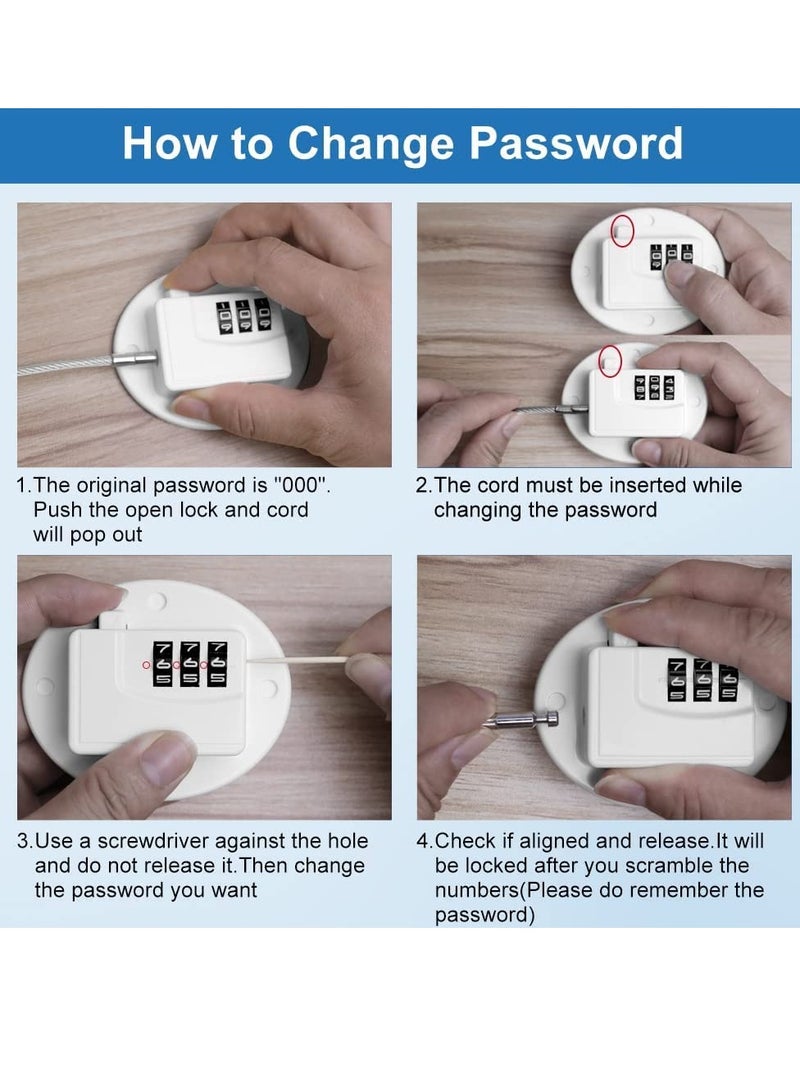 How to Change Password

1.The original password is "000". Push the open lock and cord will pop out

2.The cord must be inserted while changing the password

3.Use a screwdriver against the hole and do not release it.Then change the password you want

4.Check if aligned and release.It will be locked after you scramble the numbers(Please do remember the password)