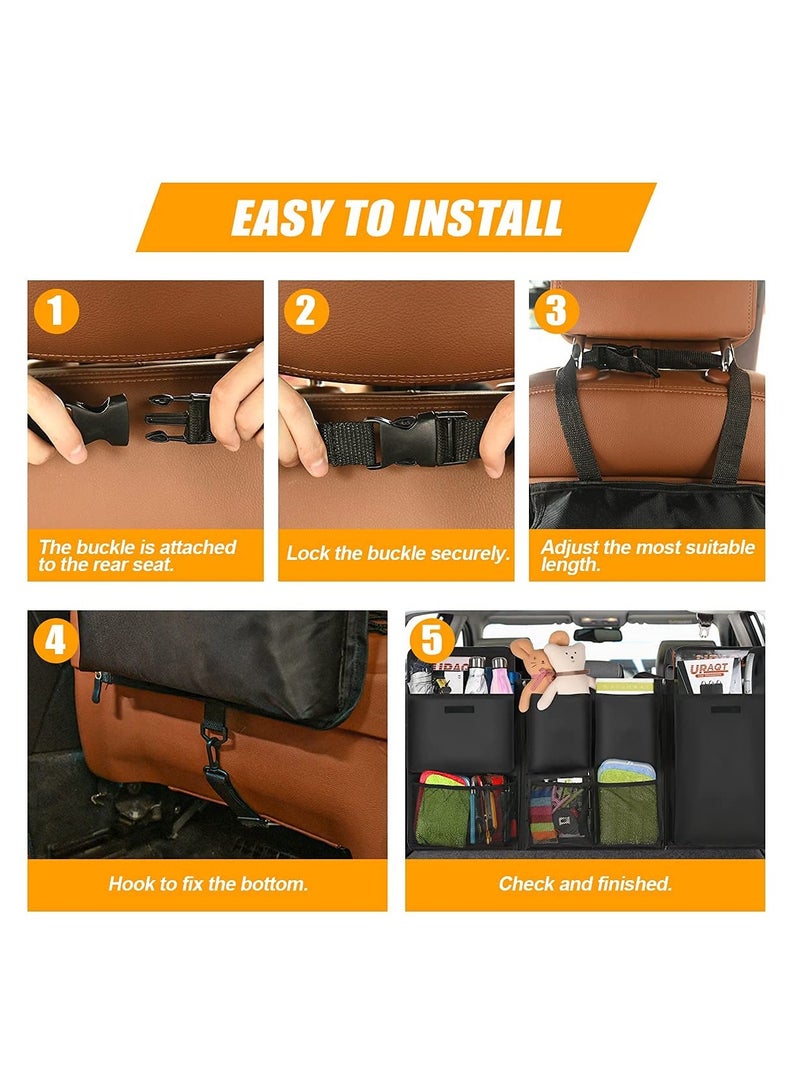 EASY TO INSTALL

1

The buckle is attached to the rear seat.

2

Lock the buckle securely.

3

Adjust the most suitable length.

4

Hook to fix the bottom.

5

URAQT

Check and finished.