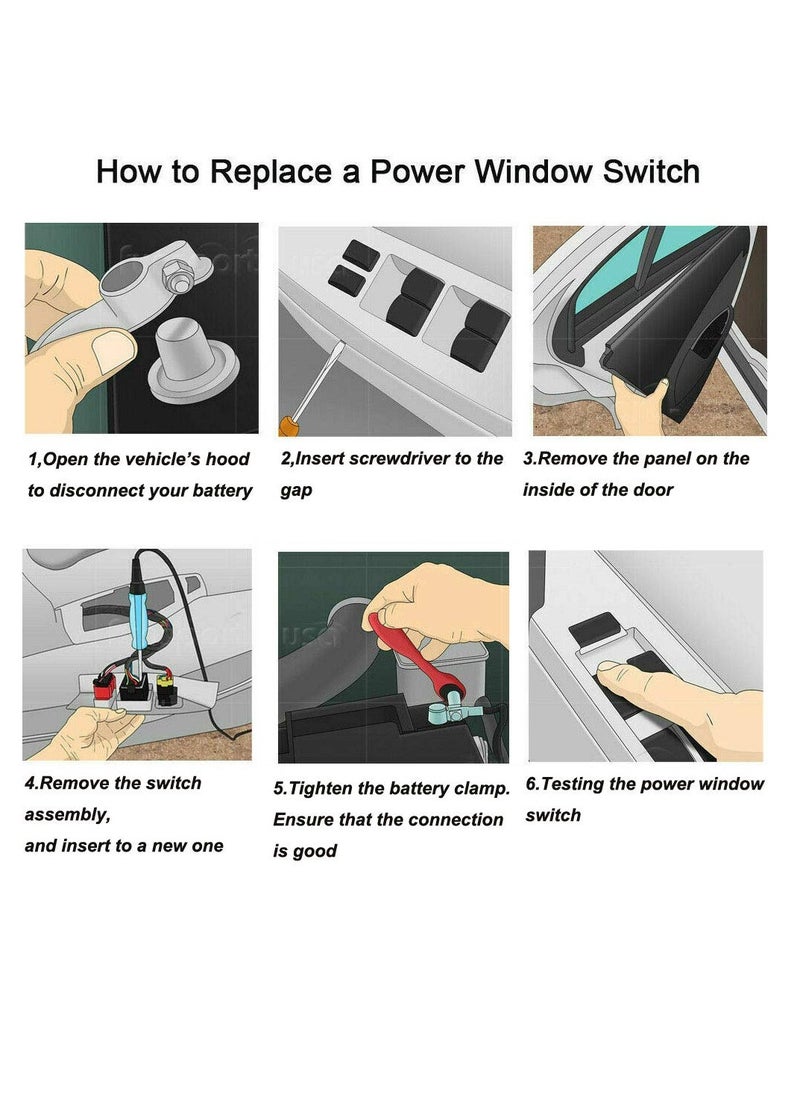 How to Replace a Power Window Switch

1,Open the vehicle's hood to disconnect your battery

2,Insert screwdriver to the gap

3.Remove the panel on the inside of the door

4.Remove the switch assembly,
and insert to a new one

5.Tighten the battery clamp. Ensure that the connection is good

6.Testing the power window switch