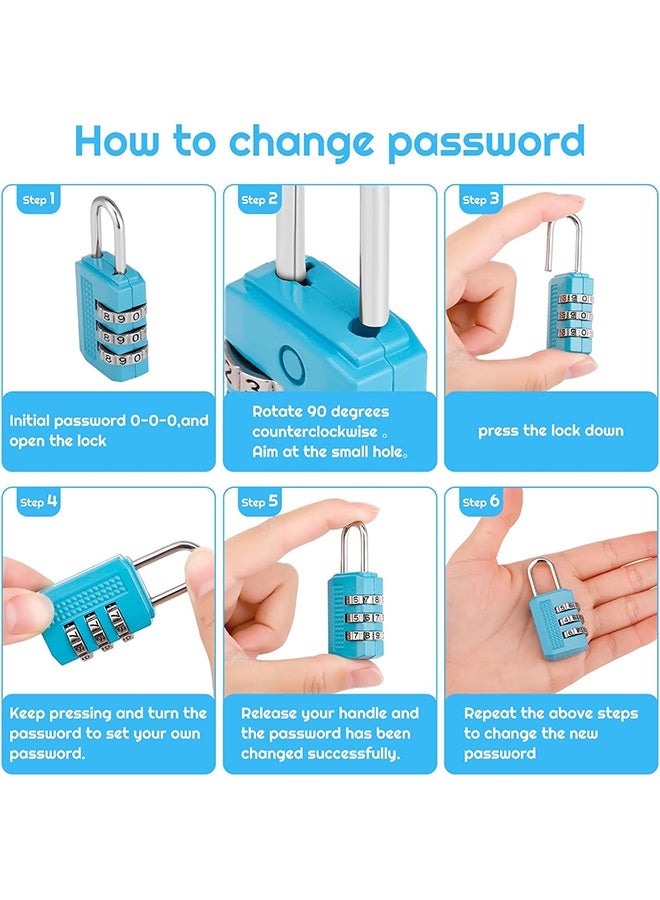 How to change password

Step 1

Initial password 0-0-0,and open the lock

Step 2

Rotate 90 degrees counterclockwise 。 Aim at the small hole。

Step 3

press the lock down

Step 4

Keep pressing and turn the password to set your own password.

Step 5

Release your handle and the password has been changed successfully.

Step 6

Repeat the above steps to change the new password